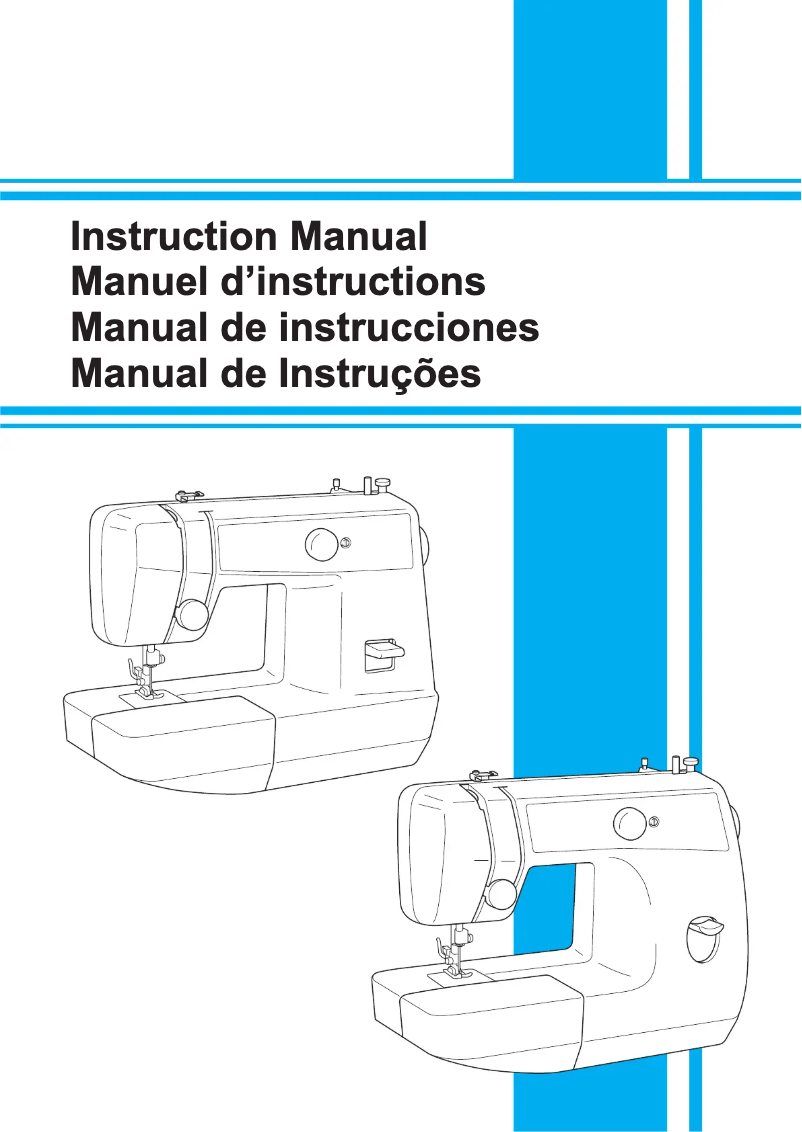 Instruction Manual
Manuel d’instructions
Manual de instrucciones
Manual de Instruções