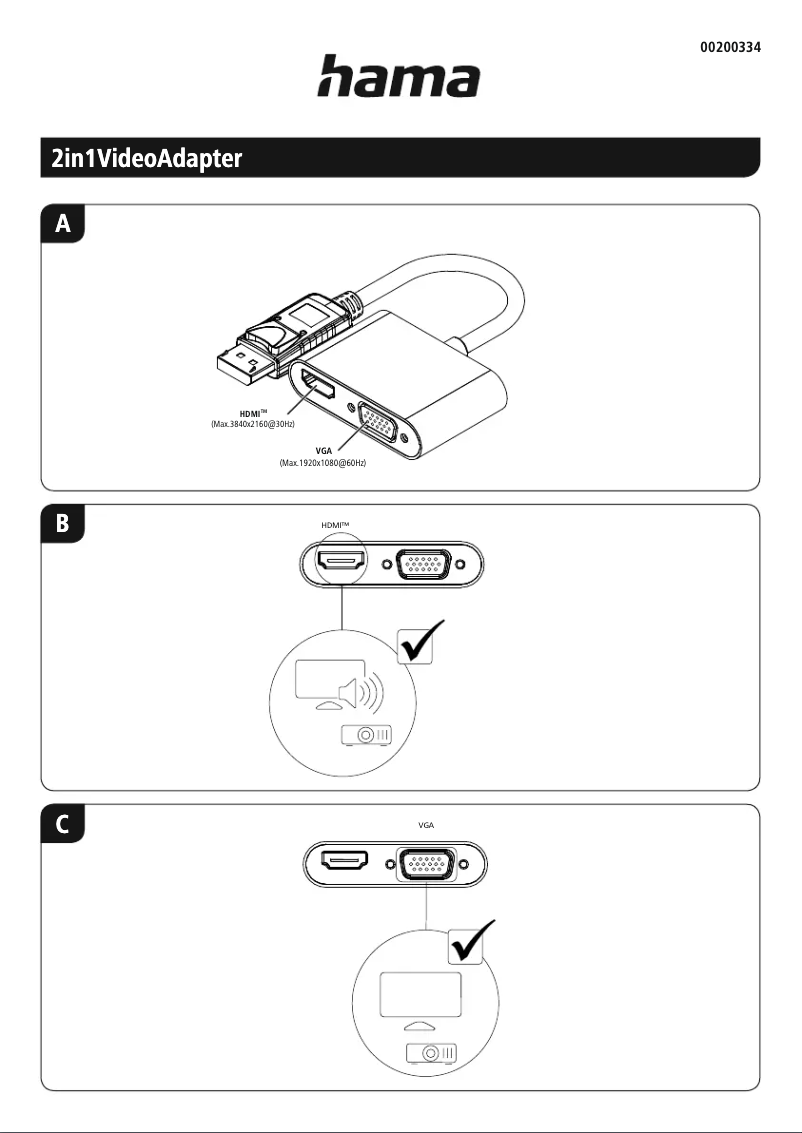 00200334

hama

2in1VideoAdapter

A

HDMI™
(Max.3840x2160@30Hz)

VGA
(Max.1920x1080@60Hz)

B

HDMI™

C

VGA