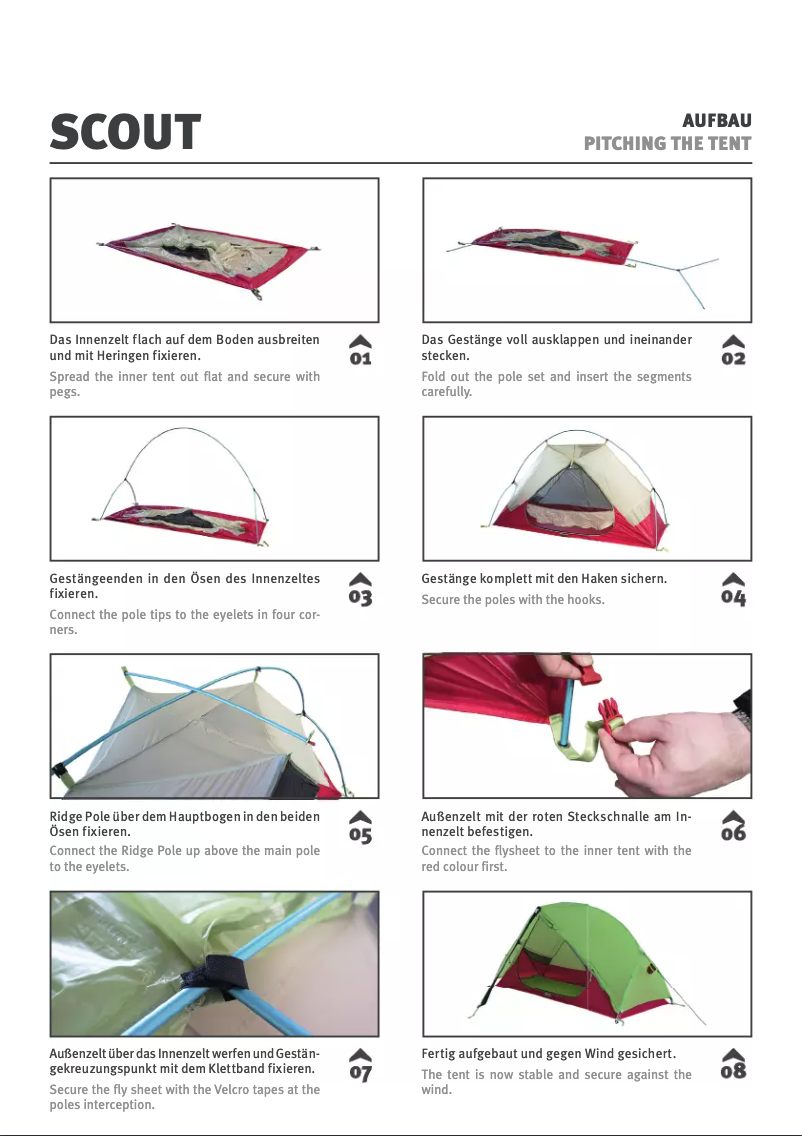 SCOUT

AUFBAU
PITCHING THE TENT

Das Innenzelt flach auf dem Boden ausbreiten und mit Heringen fixieren.

Spread the inner tent out flat and secure with pegs.

01

Das Gestänge voll ausklappen und ineinander stecken.

Fold out the pole set and insert the segments carefully.

02

Gestängeenden in den Ösen des Innenzeltes fixieren.

Connect the pole tips to the eyelets in four corners.

03

Gestänge komplett mit den Haken sichern.

Secure the poles with the hooks.

04

Ridge Pole über dem Hauptbogen in den beiden Ösen fixieren.

Connect the Ridge Pole up above the main pole to the eyelets.

05

Außenzelt mit der roten Steckschnalle am Innenzelt befestigen.

Connect the flysheet to the inner tent with the red colour first.

06

Außenzelt über das Innenzelt werfen und Gestängekreuzungspunkt mit dem Klettband fixieren.

Secure the fly sheet with the Velcro tapes at the poles interception.

07

Fertig aufgebaut und gegen Wind gesichert.

The tent is now stable and secure against the wind.

08