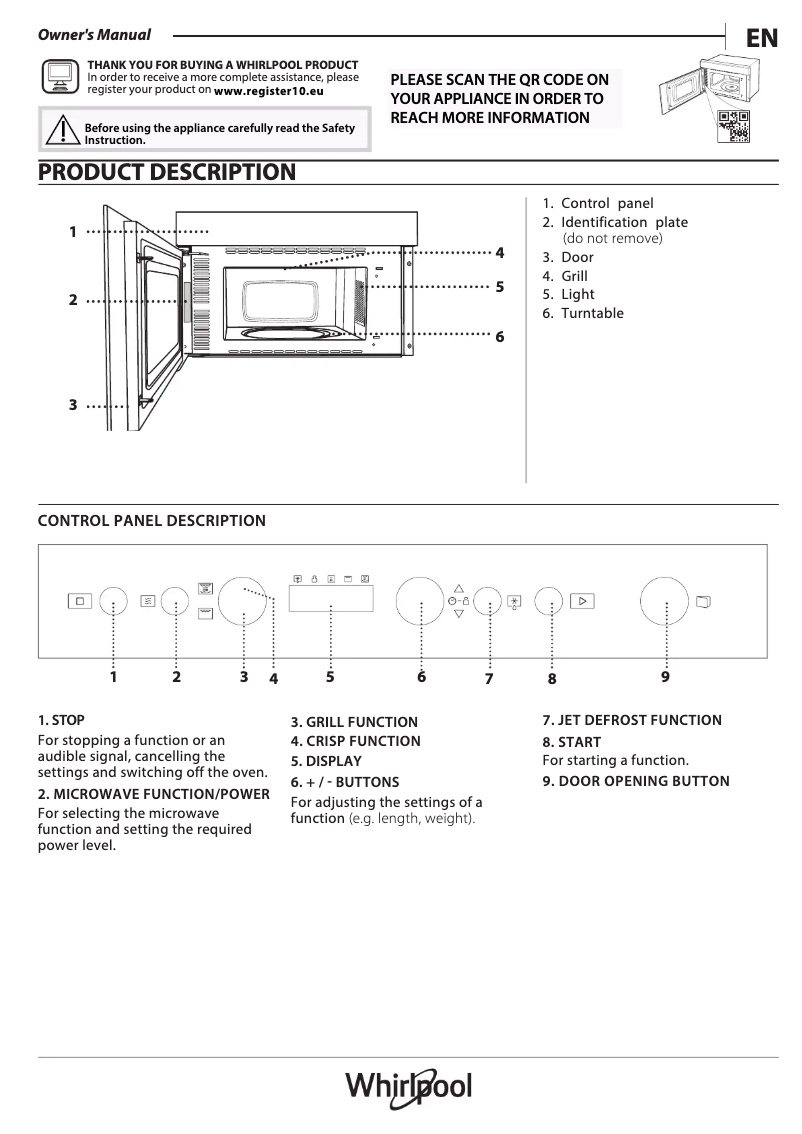 Owner's Manual

EN

THANK YOU FOR BUYING A WHIRLPOOL PRODUCT
In order to receive a more complete assistance, please register your product on www.register10.eu

Before using the appliance carefully read the Safety Instruction.

PLEASE SCAN THE QR CODE ON YOUR APPLIANCE IN ORDER TO REACH MORE INFORMATION

PRODUCT DESCRIPTION

1
2
3
4
5
6

1. Control panel
2. Identification plate (do not remove)
3. Door
4. Grill
5. Light
6. Turntable

CONTROL PANEL DESCRIPTION

1 2 3 4 5 6 7 8 9

1. STOP
For stopping a function or an audible signal, cancelling the settings and switching off the oven.

2. MICROWAVE FUNCTION/POWER
For selecting the microwave function and setting the required power level.

3. GRILL FUNCTION
4. CRISP FUNCTION
5. DISPLAY
6. + / - BUTTONS
For adjusting the settings of a function (e.g. length, weight).

7. JET DEFROST FUNCTION
8. START
For starting a function.
9. DOOR OPENING BUTTON

Whirlpool