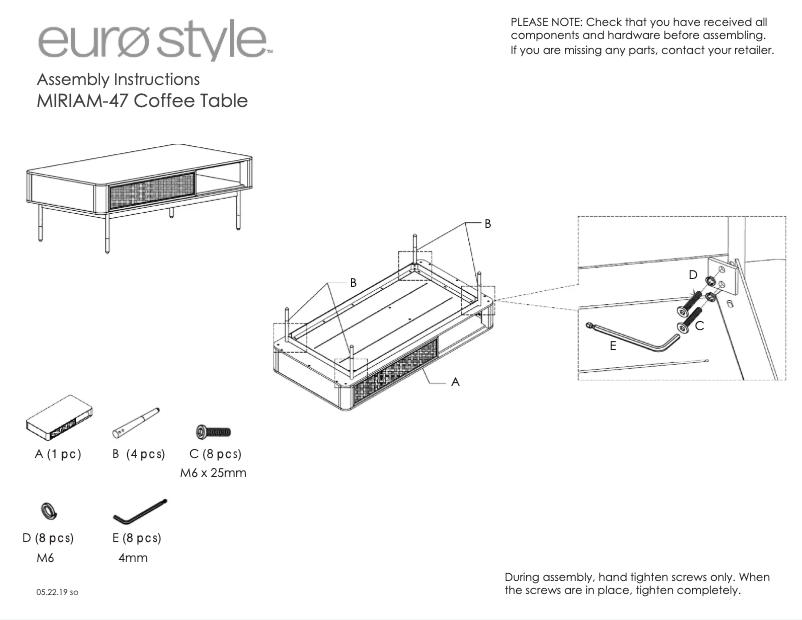 eurø style™

Assembly Instructions
MIRIAM-47 Coffee Table

PLEASE NOTE: Check that you have received all components and hardware before assembling. If you are missing any parts, contact your retailer.

B
B
A
D
C
E

A (1 pc)
B (4 pcs)
C (8 pcs)
M6 x 25mm

D (8 pcs)
M6
E (8 pcs)
4mm

05.22.19 so

During assembly, hand tighten screws only. When the screws are in place, tighten completely.