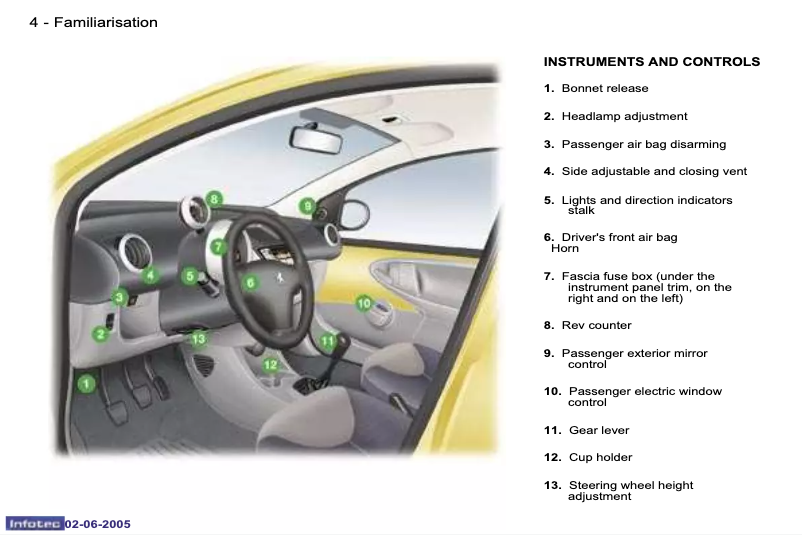 4 - Familiarisation

8
9
7
4
5
6
3
10
2
13
11
12
1

INSTRUMENTS AND CONTROLS

1. Bonnet release

2. Headlamp adjustment

3. Passenger air bag disarming

4. Side adjustable and closing vent

5. Lights and direction indicators stalk

6. Driver's front air bag
Horn

7. Fascia fuse box (under the instrument panel trim, on the right and on the left)

8. Rev counter

9. Passenger exterior mirror control

10. Passenger electric window control

11. Gear lever

12. Cup holder

13. Steering wheel height adjustment

Infotec 02-06-2005