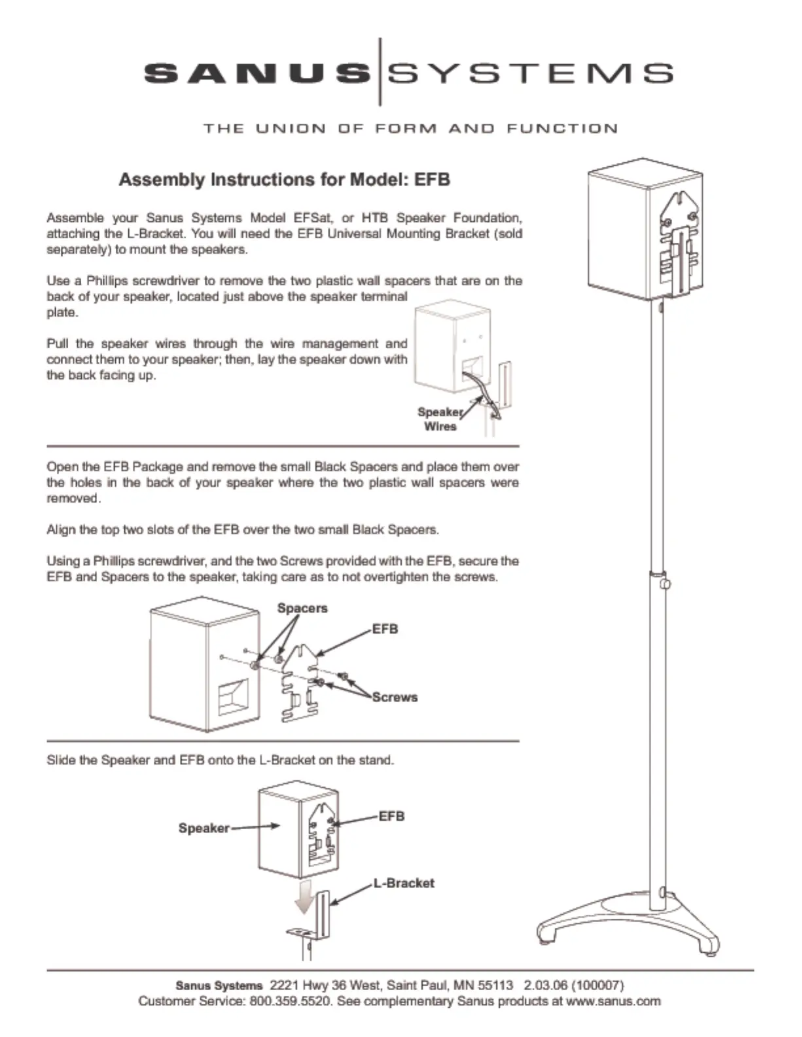 SANUS SYSTEMS

THE UNION OF FORM AND FUNCTION

Assembly Instructions for Model: EFB

Assemble your Sanus Systems Model EFSat, or HTB Speaker Foundation, attaching the L-Bracket. You will need the EFB Universal Mounting Bracket (sold separately) to mount the speakers.

Use a Phillips screwdriver to remove the two plastic wall spacers that are on the back of your speaker, located just above the speaker terminal plate.

Pull the speaker wires through the wire management and connect them to your speaker; then, lay the speaker down with the back facing up.

Speaker Wires

Open the EFB Package and remove the small Black Spacers and place them over the holes in the back of your speaker where the two plastic wall spacers were removed.

Align the top two slots of the EFB over the two small Black Spacers.

Using a Phillips screwdriver, and the two Screws provided with the EFB, secure the EFB and Spacers to the speaker, taking care as to not overtighten the screws.

Spacers
EFB
Screws

Slide the Speaker and EFB onto the L-Bracket on the stand.

Speaker
EFB
L-Bracket

Sanus Systems 2221 Hwy 36 West, Saint Paul, MN 55113 2.03.06 (100007)
Customer Service: 800.359.5520. See complementary Sanus products at www.sanus.com