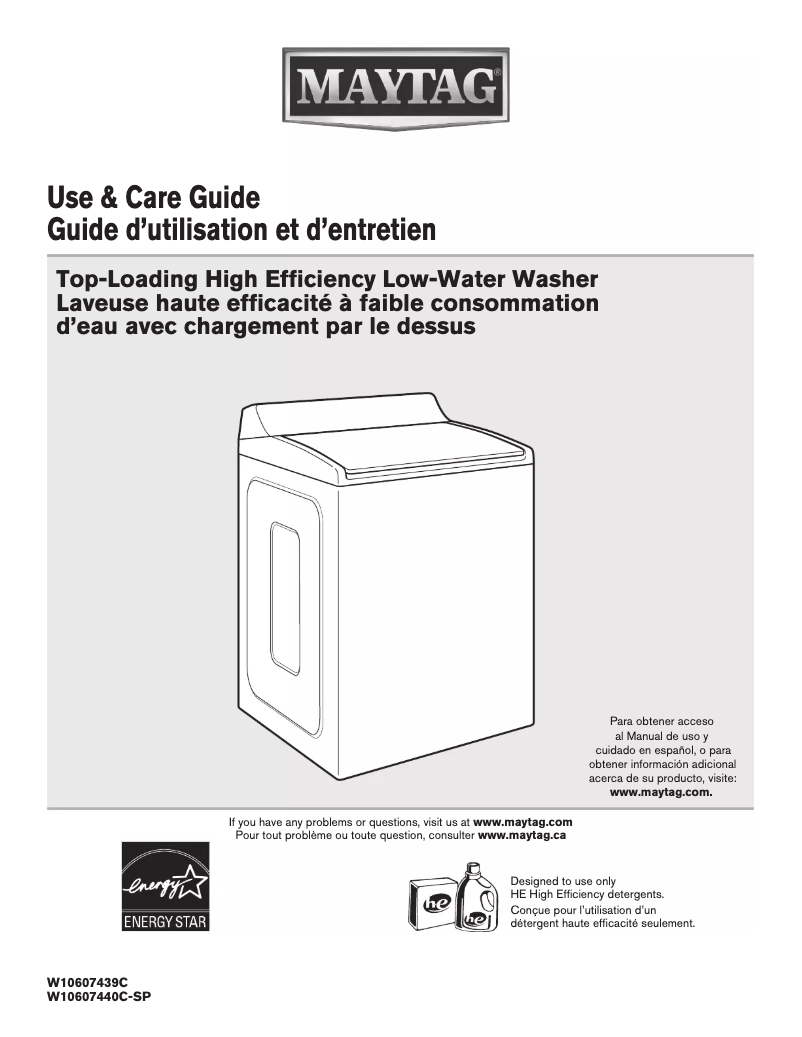 MAYTAG®

Use & Care Guide
Guide d'utilisation et d'entretien

Top-Loading High Efficiency Low-Water Washer
Laveuse haute efficacité à faible consommation d'eau avec chargement par le dessus

Para obtener acceso al Manual de uso y cuidado en español, o para obtener información adicional acerca de su producto, visite: www.maytag.com.

If you have any problems or questions, visit us at www.maytag.com
Pour tout problème ou toute question, consulter www.maytag.ca

energy
ENERGY STAR

he
he

Designed to use only HE High Efficiency detergents.
Conçue pour l'utilisation d'un détergent haute efficacité seulement.

W10607439C
W10607440C-SP