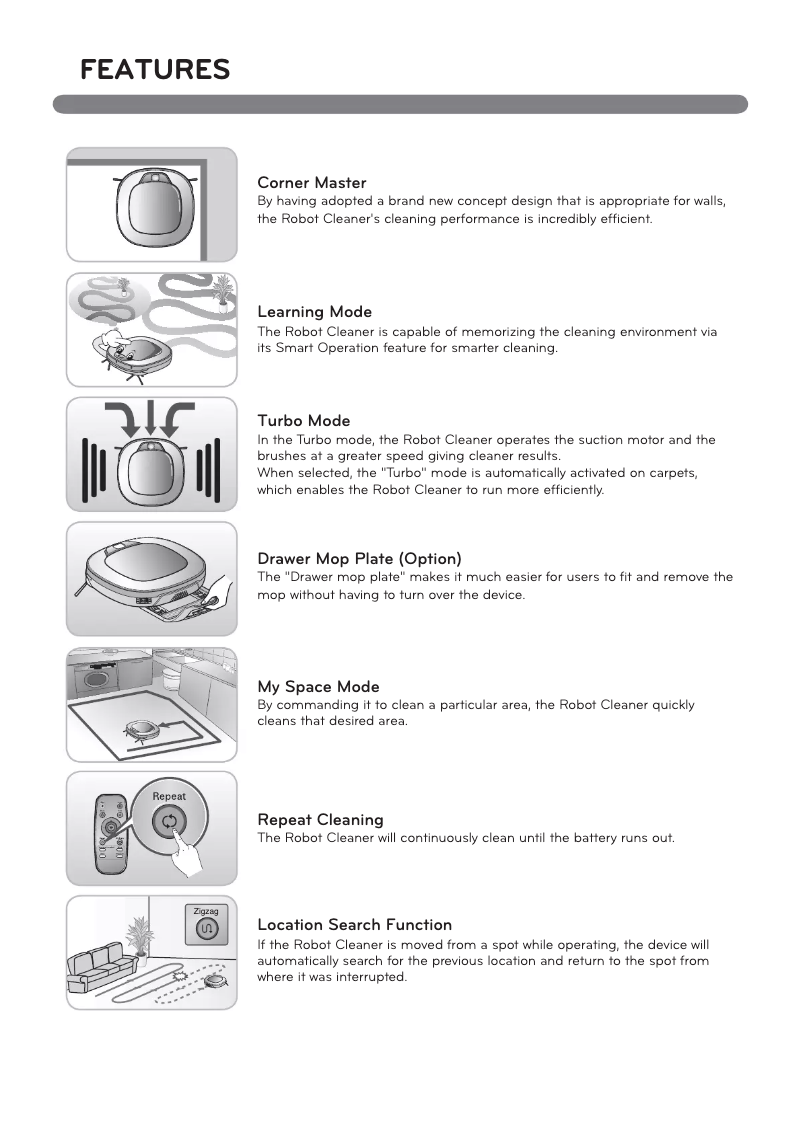 FEATURES

Corner Master
By having adopted a brand new concept design that is appropriate for walls, the Robot Cleaner's cleaning performance is incredibly efficient.

Learning Mode
The Robot Cleaner is capable of memorizing the cleaning environment via its Smart Operation feature for smarter cleaning.

Turbo Mode
In the Turbo mode, the Robot Cleaner operates the suction motor and the brushes at a greater speed giving cleaner results.
When selected, the "Turbo" mode is automatically activated on carpets, which enables the Robot Cleaner to run more efficiently.

Drawer Mop Plate (Option)
The "Drawer mop plate" makes it much easier for users to fit and remove the mop without having to turn over the device.

My Space Mode
By commanding it to clean a particular area, the Robot Cleaner quickly cleans that desired area.

Repeat

Repeat Cleaning
The Robot Cleaner will continuously clean until the battery runs out.

Zigzag

Location Search Function
If the Robot Cleaner is moved from a spot while operating, the device will automatically search for the previous location and return to the spot from where it was interrupted.