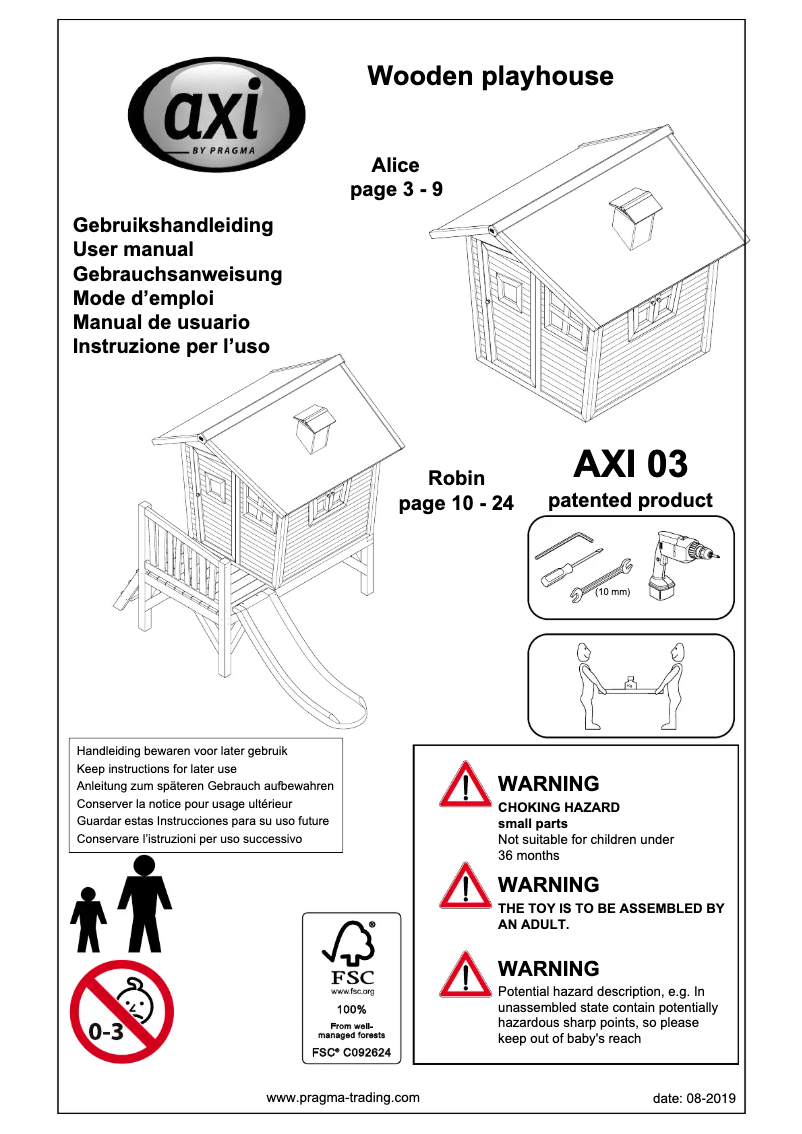 axi
BY PRAGMA

Wooden playhouse

Alice
page 3 - 9

Gebruikshandleiding
User manual
Gebrauchsanweisung
Mode d'emploi
Manual de usuario
Instruzione per l'uso

Robin
page 10 - 24

AXI 03
patented product

(10 mm)

Handleiding bewaren voor later gebruik
Keep instructions for later use
Anleitung zum späteren Gebrauch aufbewahren
Conserver la notice pour usage ultérieur
Guardar estas Instrucciones para su uso future
Conservare l'istruzioni per uso successivo

0-3

FSC
www.fsc.org
100%
From well-managed forests
FSC® C092624

WARNING
CHOKING HAZARD
small parts
Not suitable for children under 36 months

WARNING
THE TOY IS TO BE ASSEMBLED BY AN ADULT.

WARNING
Potential hazard description, e.g. In unassembled state contain potentially hazardous sharp points, so please keep out of baby's reach

www.pragma-trading.com

date: 08-2019