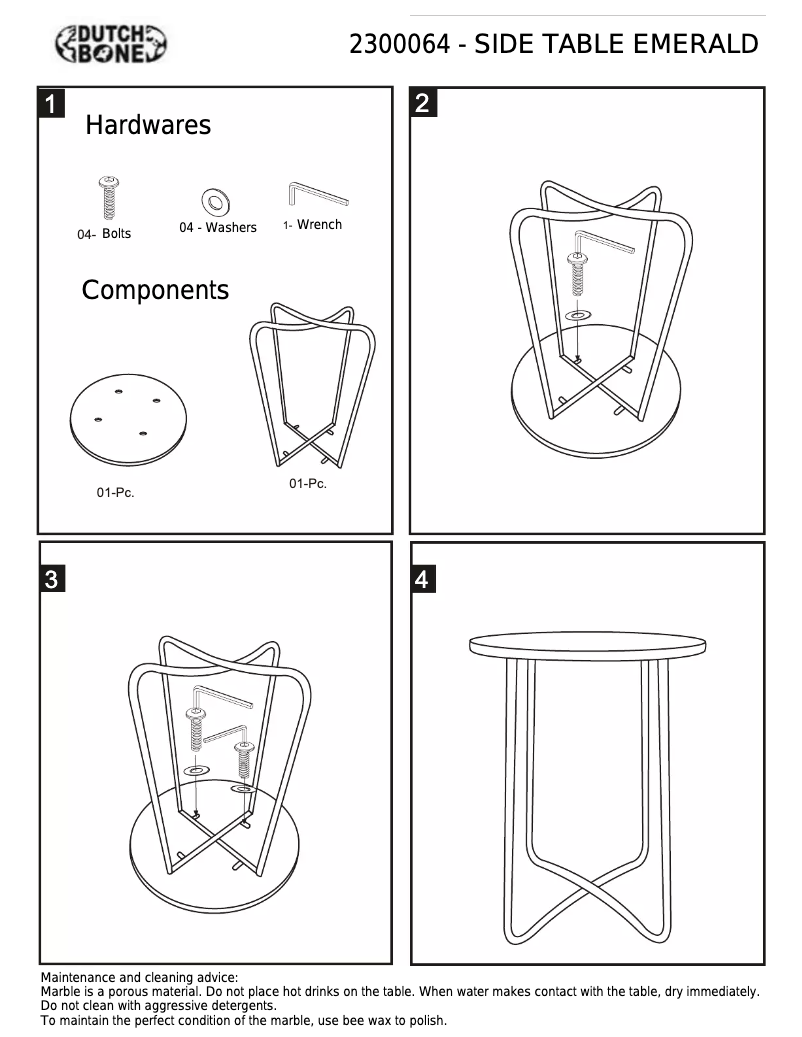 DUTCH BONE

2300064 - SIDE TABLE EMERALD

1

Hardwares

04- Bolts

04 - Washers

1- Wrench

Components

01-Pc.

01-Pc.

2

3

4

Maintenance and cleaning advice:
Marble is a porous material. Do not place hot drinks on the table. When water makes contact with the table, dry immediately.
Do not clean with aggressive detergents.
To maintain the perfect condition of the marble, use bee wax to polish.