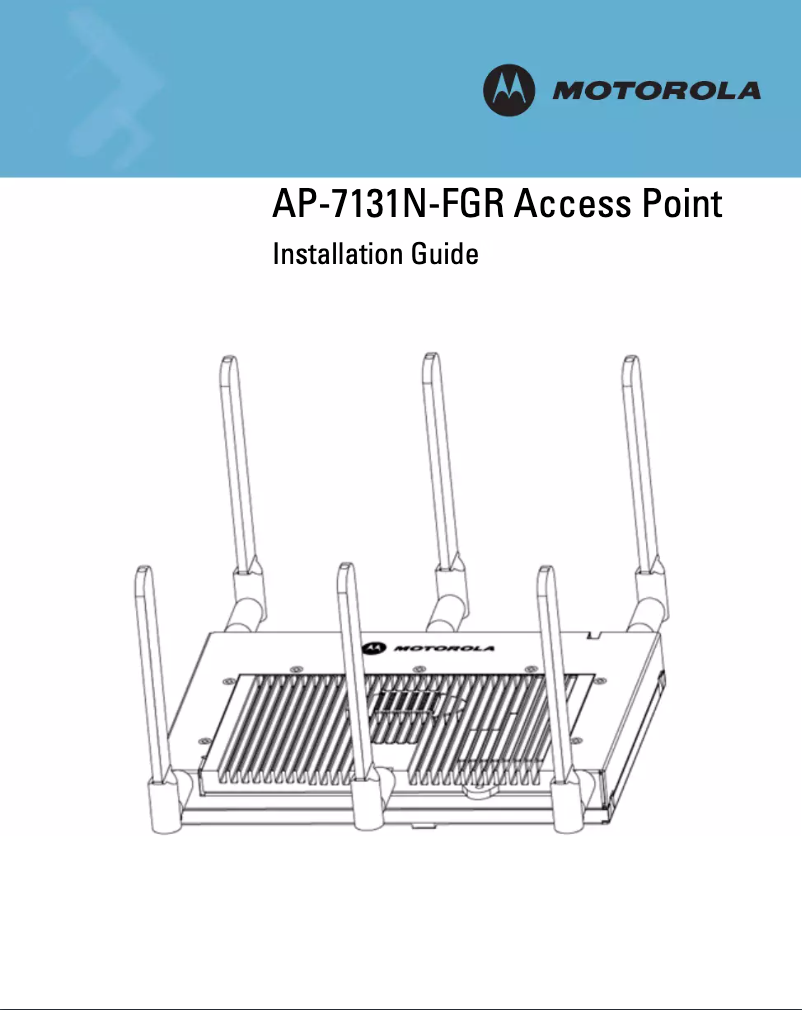 MOTOROLA

AP-7131N-FGR Access Point

Installation Guide

MOTOROLA