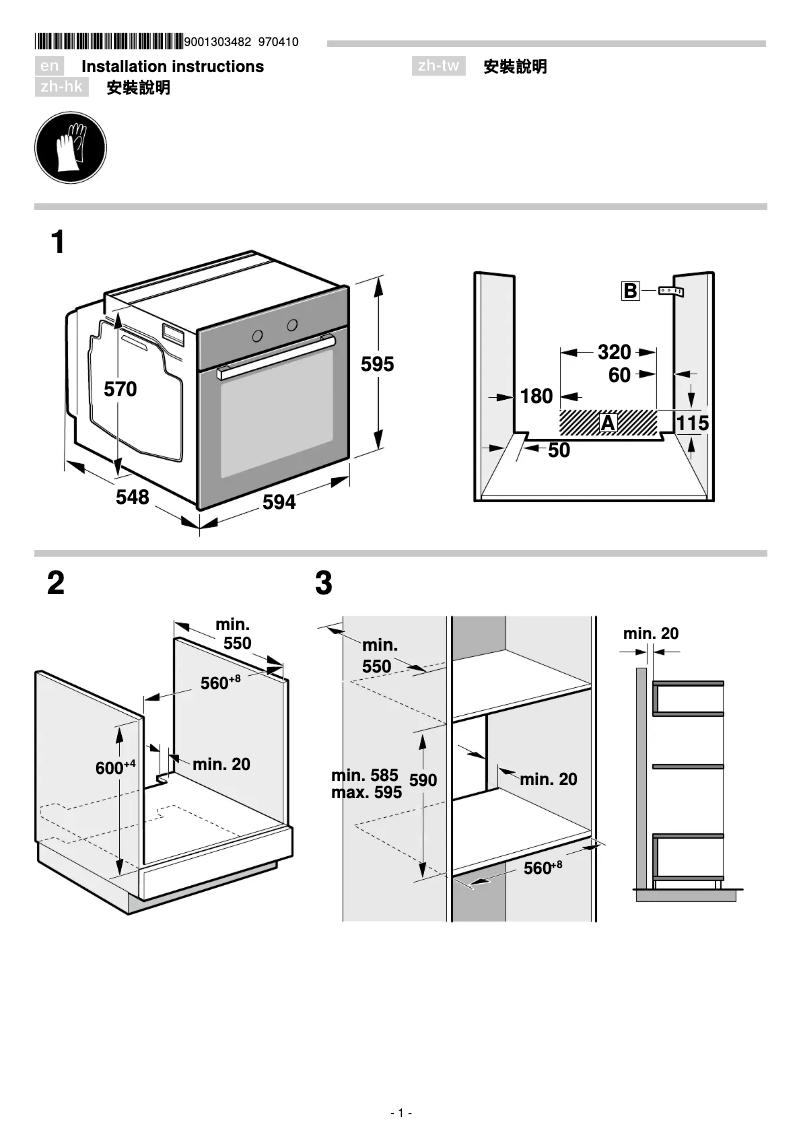 9001303482 970410

en Installation instructions
zh-hk 安裝說明
zh-tw 安裝說明

1

570
595
548
594

B
320
60
180
A
115
50

2

min. 550
$560^{+8}$
$600^{+4}$
min. 20

3

min. 550
min. 585
max. 595
590
min. 20
$560^{+8}$
min. 20

- 1 -