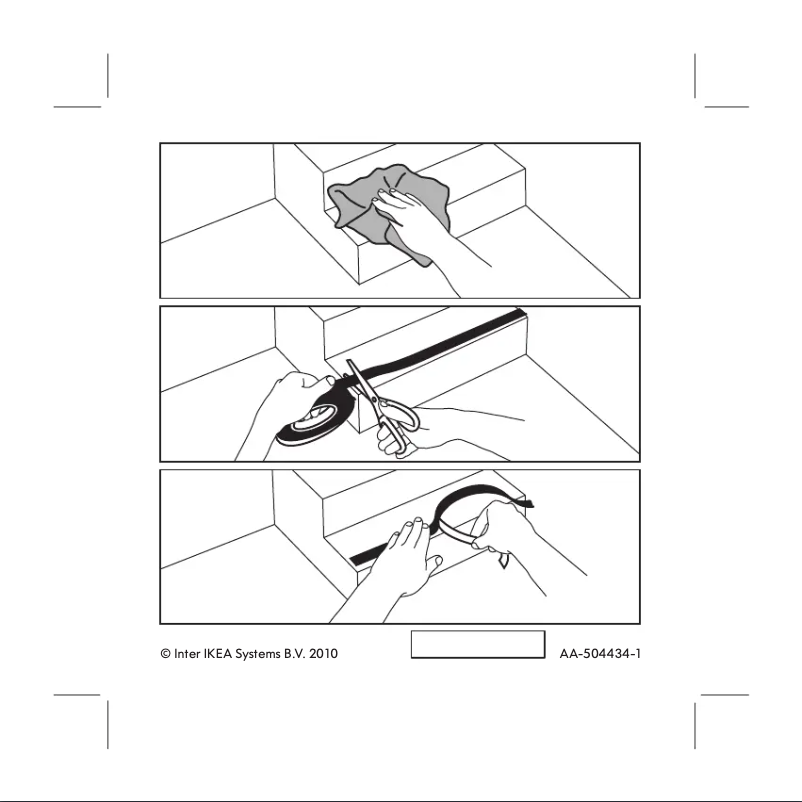 © Inter IKEA Systems B.V. 2010

AA-504434-1