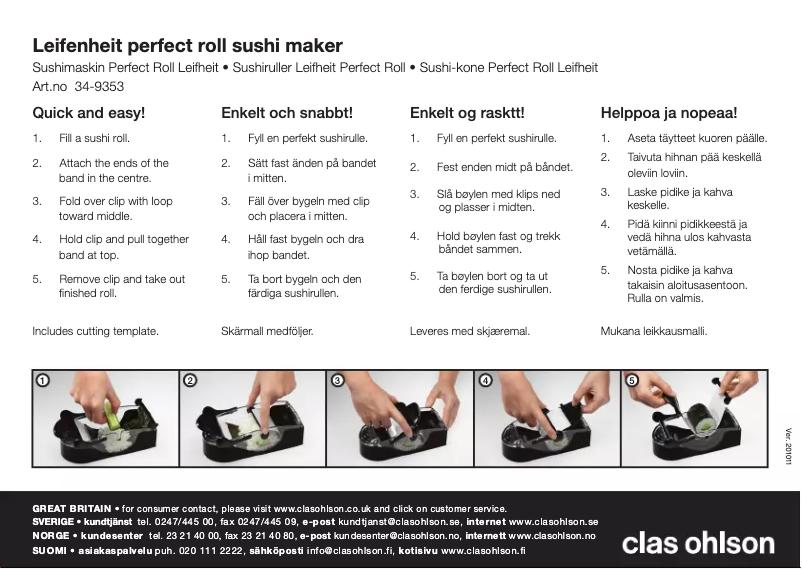 Leifenheit perfect roll sushi maker
Sushimaskin Perfect Roll Leifheit • Sushiruller Leifheit Perfect Roll • Sushi-kone Perfect Roll Leifheit
Art.no 34-9353

Quick and easy!

1. Fill a sushi roll.
2. Attach the ends of the band in the centre.
3. Fold over clip with loop toward middle.
4. Hold clip and pull together band at top.
5. Remove clip and take out finished roll.

Includes cutting template.

Enkelt och snabbt!

1. Fyll en perfekt sushirulle.
2. Sätt fast änden på bandet i mitten.
3. Fäll över bygeln med clip och placera i mitten.
4. Håll fast bygeln och dra ihop bandet.
5. Ta bort bygeln och den färdiga sushirullen.

Skärmall medföljer.

Enkelt og rasktt!

1. Fyll en perfekt sushirulle.
2. Fest enden midt på båndet.
3. Slå bøylen med klips ned og plasser i midten.
4. Hold bøylen fast og trekk båndet sammen.
5. Ta bøylen bort og ta ut den ferdige sushirullen.

Leveres med skjæremal.

Helppoa ja nopeaa!

1. Aseta täytteet kuoren päälle.
2. Taivuta hihnan pää keskellä oleviin loviin.
3. Laske pidike ja kahva keskelle.
4. Pidä kiinni pidikkeestä ja vedä hihna ulos kahvasta vetämällä.
5. Nosta pidike ja kahva takaisin aloitusasentoon. Rulla on valmis.

Mukana leikkausmalli.

1 2 3 4 5

Ver. 201011

GREAT BRITAIN • for consumer contact, please visit www.clasohlson.co.uk and click on customer service.
SVERIGE • kundtjänst tel. 0247/445 00, fax 0247/445 09, e-post kundtjanst@clasohlson.se, internet www.clasohlson.se
NORGE • kundesenter tel. 23 21 40 00, fax 23 21 40 80, e-post kundesenter@clasohlson.no, internett www.clasohlson.no
SUOMI • asiakaspalvelu puh. 020 111 2222, sähköposti info@clasohlson.fi, kotisivu www.clasohlson.fi

clas ohlson