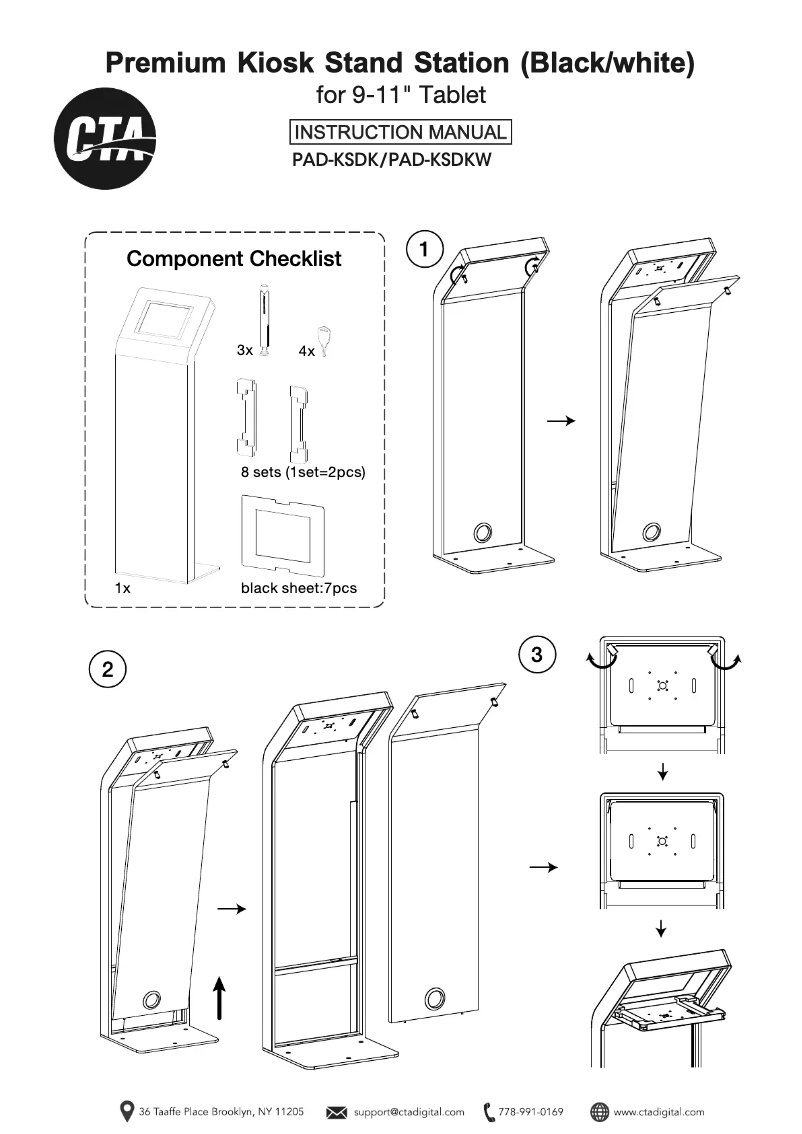 Premium Kiosk Stand Station (Black/white)
for 9-11" Tablet

CTA

INSTRUCTION MANUAL
PAD-KSDK/PAD-KSDKW

Component Checklist

3x

4x

8 sets (1set=2pcs)

1x

black sheet:7pcs

1

2

3

36 Taaffe Place Brooklyn, NY 11205 support@ctadigital.com 778-991-0169 www.ctadigital.com