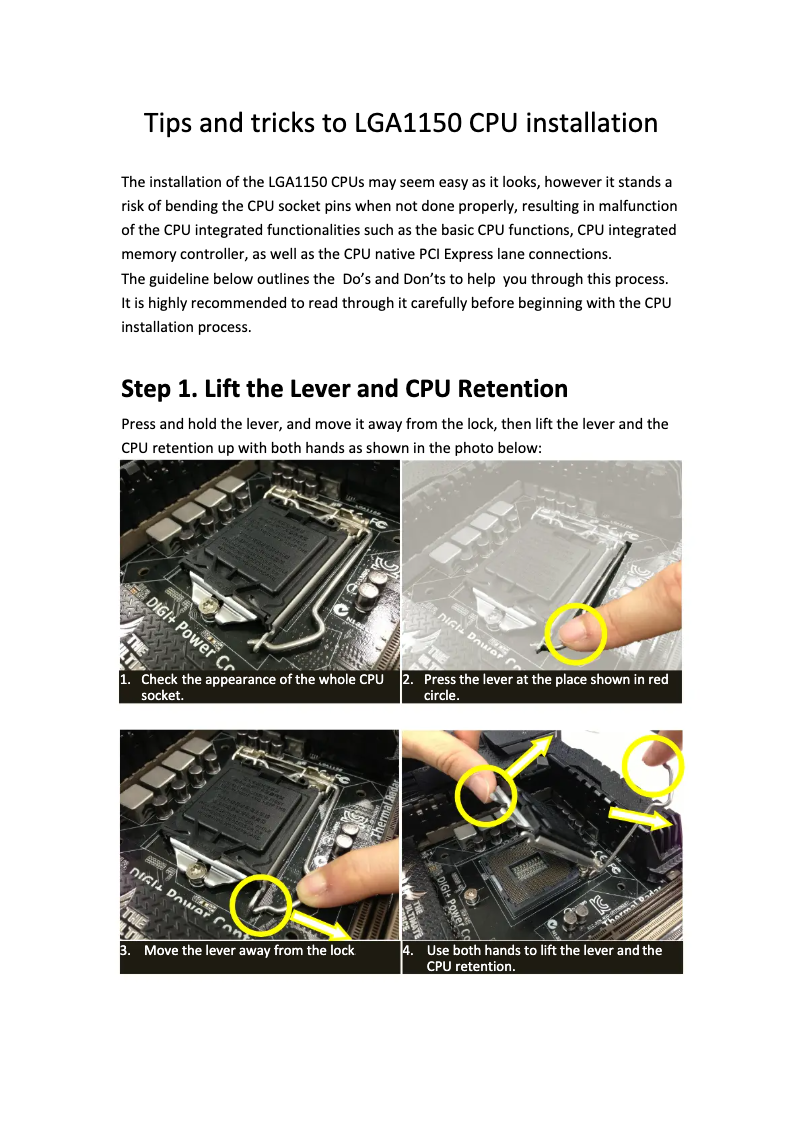 Tips and tricks to LGA1150 CPU installation

The installation of the LGA1150 CPUs may seem easy as it looks, however it stands a risk of bending the CPU socket pins when not done properly, resulting in malfunction of the CPU integrated functionalities such as the basic CPU functions, CPU integrated memory controller, as well as the CPU native PCI Express lane connections.
The guideline below outlines the Do's and Don'ts to help you through this process. It is highly recommended to read through it carefully before beginning with the CPU installation process.

Step 1. Lift the Lever and CPU Retention

Press and hold the lever, and move it away from the lock, then lift the lever and the CPU retention up with both hands as shown in the photo below:

DIGI+ Power Co

1. Check the appearance of the whole CPU socket.

DIGI+ Power Co

2. Press the lever at the place shown in red circle.

DIGI+ Power Co
Thermal Radar

3. Move the lever away from the lock

DIGI+ Power Co
Thermal Radar

4. Use both hands to lift the lever and the CPU retention.