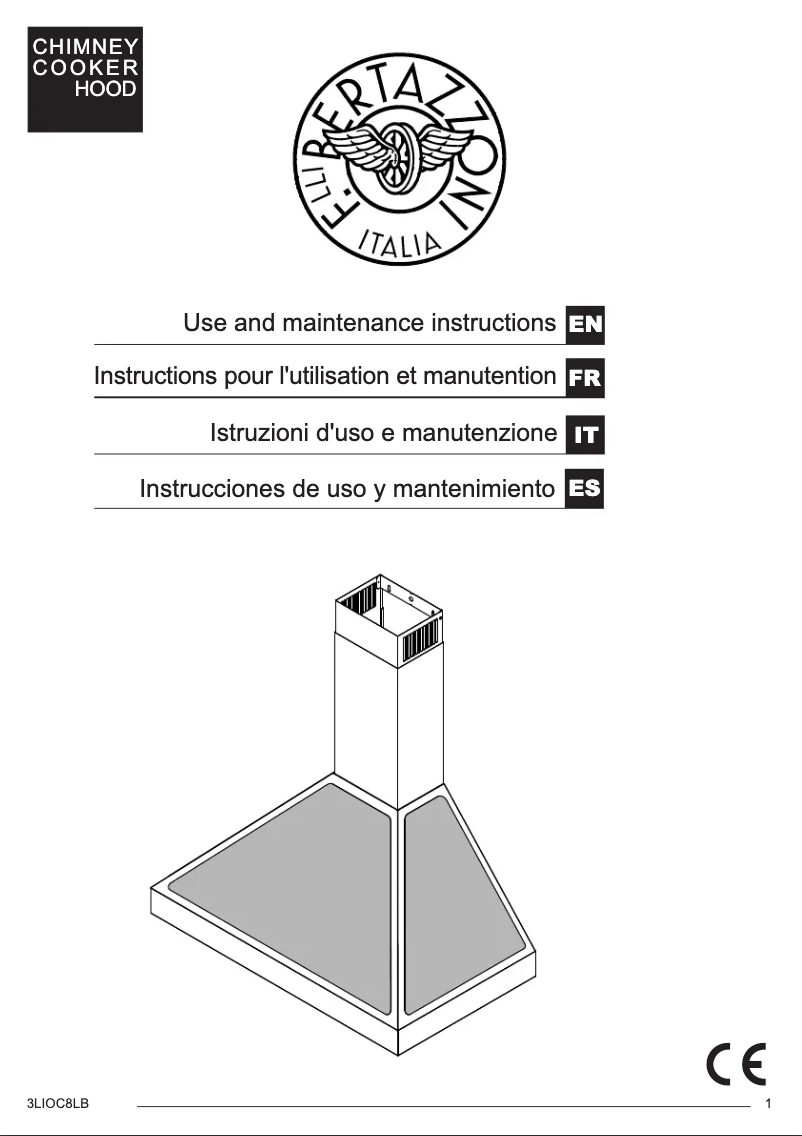 CHIMNEY COOKER HOOD

F.LLI BERTAZZONI ITALIA

Use and maintenance instructions EN

Instructions pour l'utilisation et manutention FR

Istruzioni d'uso e manutenzione IT

Instrucciones de uso y mantenimiento ES

CE

3LIOC8LB

1