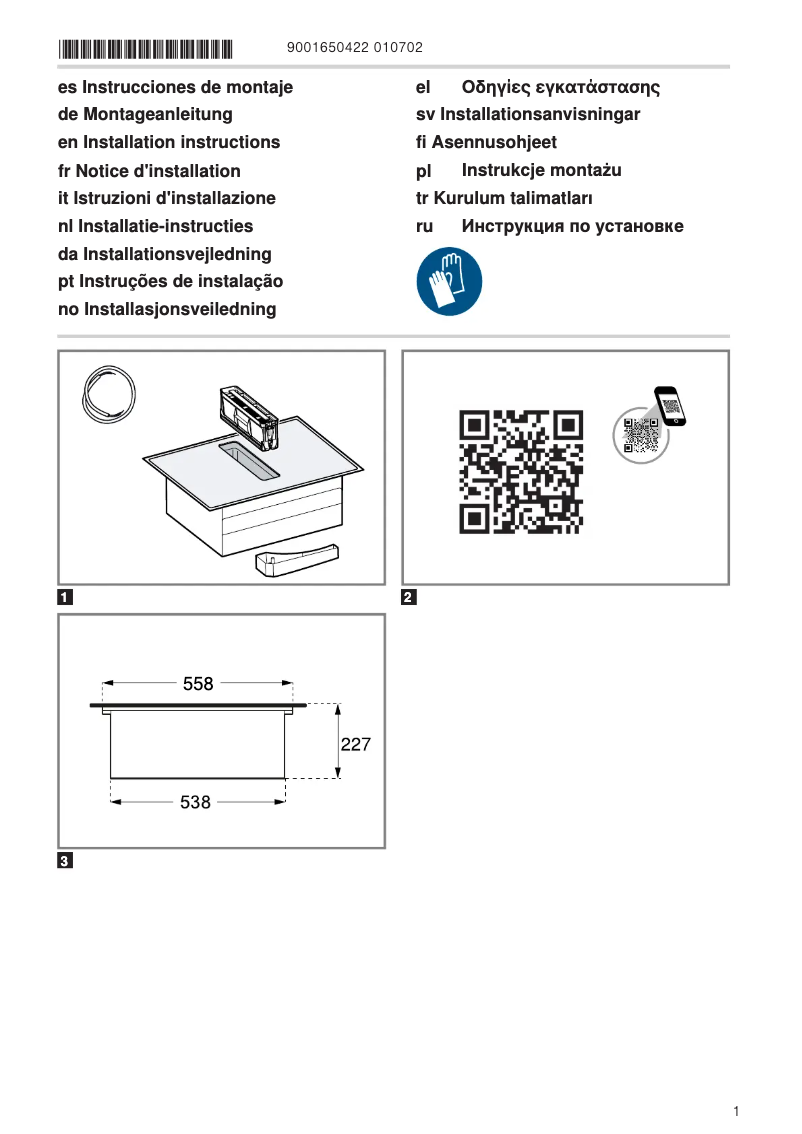 9001650422 010702

es Instrucciones de montaje
de Montageanleitung
en Installation instructions
fr Notice d'installation
it Istruzioni d'installazione
nl Installatie-instructies
da Installationsvejledning
pt Instruções de instalação
no Installasjonsveiledning

el Οδηγίες εγκατάστασης
sv Installationsanvisningar
fi Asennusohjeet
pl Instrukcje montażu
tr Kurulum talimatları
ru Инструкция по установке

1

2

558

227

538

3

1