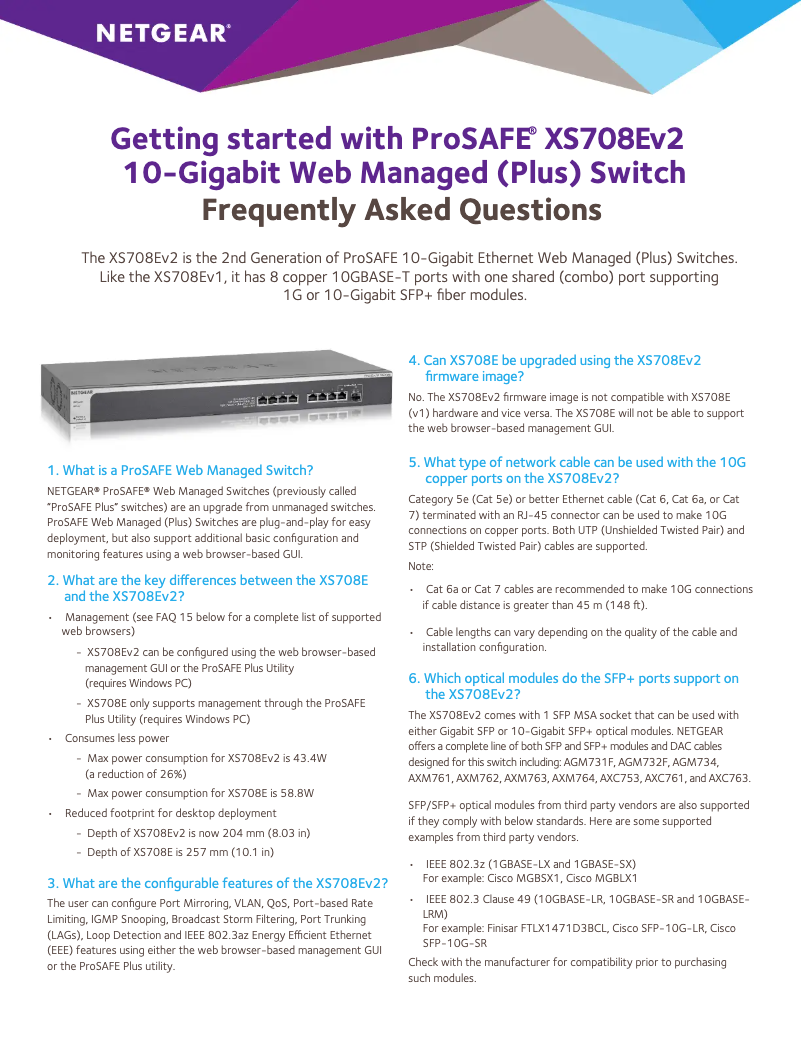 NETGEAR®

Getting started with ProSAFE® XS708Ev2 10-Gigabit Web Managed (Plus) Switch
Frequently Asked Questions

The XS708Ev2 is the 2nd Generation of ProSAFE 10-Gigabit Ethernet Web Managed (Plus) Switches. Like the XS708Ev1, it has 8 copper 10GBASE-T ports with one shared (combo) port supporting 1G or 10-Gigabit SFP+ fiber modules.

NETGEAR

1. What is a ProSAFE Web Managed Switch?

NETGEAR® ProSAFE® Web Managed Switches (previously called "ProSAFE Plus" switches) are an upgrade from unmanaged switches. ProSAFE Web Managed (Plus) Switches are plug-and-play for easy deployment, but also support additional basic configuration and monitoring features using a web browser-based GUI.

2. What are the key differences between the XS708E and the XS708Ev2?

• Management (see FAQ 15 below for a complete list of supported web browsers)
- XS708Ev2 can be configured using the web browser-based management GUI or the ProSAFE Plus Utility (requires Windows PC)
- XS708E only supports management through the ProSAFE Plus Utility (requires Windows PC)
• Consumes less power
- Max power consumption for XS708Ev2 is 43.4W (a reduction of 26%)
- Max power consumption for XS708E is 58.8W
• Reduced footprint for desktop deployment
- Depth of XS708Ev2 is now 204 mm (8.03 in)
- Depth of XS708E is 257 mm (10.1 in)

3. What are the configurable features of the XS708Ev2?

The user can configure Port Mirroring, VLAN, QoS, Port-based Rate Limiting, IGMP Snooping, Broadcast Storm Filtering, Port Trunking (LAGs), Loop Detection and IEEE 802.3az Energy Efficient Ethernet (EEE) features using either the web browser-based management GUI or the ProSAFE Plus utility.

4. Can XS708E be upgraded using the XS708Ev2 firmware image?

No. The XS708Ev2 firmware image is not compatible with XS708E (v1) hardware and vice versa. The XS708E will not be able to support the web browser-based management GUI.

5. What type of network cable can be used with the 10G copper ports on the XS708Ev2?

Category 5e (Cat 5e) or better Ethernet cable (Cat 6, Cat 6a, or Cat 7) terminated with an RJ-45 connector can be used to make 10G connections on copper ports. Both UTP (Unshielded Twisted Pair) and STP (Shielded Twisted Pair) cables are supported.

Note:

• Cat 6a or Cat 7 cables are recommended to make 10G connections if cable distance is greater than 45 m (148 ft).

• Cable lengths can vary depending on the quality of the cable and installation configuration.

6. Which optical modules do the SFP+ ports support on the XS708Ev2?

The XS708Ev2 comes with 1 SFP MSA socket that can be used with either Gigabit SFP or 10-Gigabit SFP+ optical modules. NETGEAR offers a complete line of both SFP and SFP+ modules and DAC cables designed for this switch including: AGM731F, AGM732F, AGM734, AXM761, AXM762, AXM763, AXM764, AXC753, AXC761, and AXC763.

SFP/SFP+ optical modules from third party vendors are also supported if they comply with below standards. Here are some supported examples from third party vendors.

• IEEE 802.3z (1GBASE-LX and 1GBASE-SX)
For example: Cisco MGBSX1, Cisco MGBLX1

• IEEE 802.3 Clause 49 (10GBASE-LR, 10GBASE-SR and 10GBASE-LRM)
For example: Finisar FTLX1471D3BCL, Cisco SFP-10G-LR, Cisco SFP-10G-SR

Check with the manufacturer for compatibility prior to purchasing such modules.