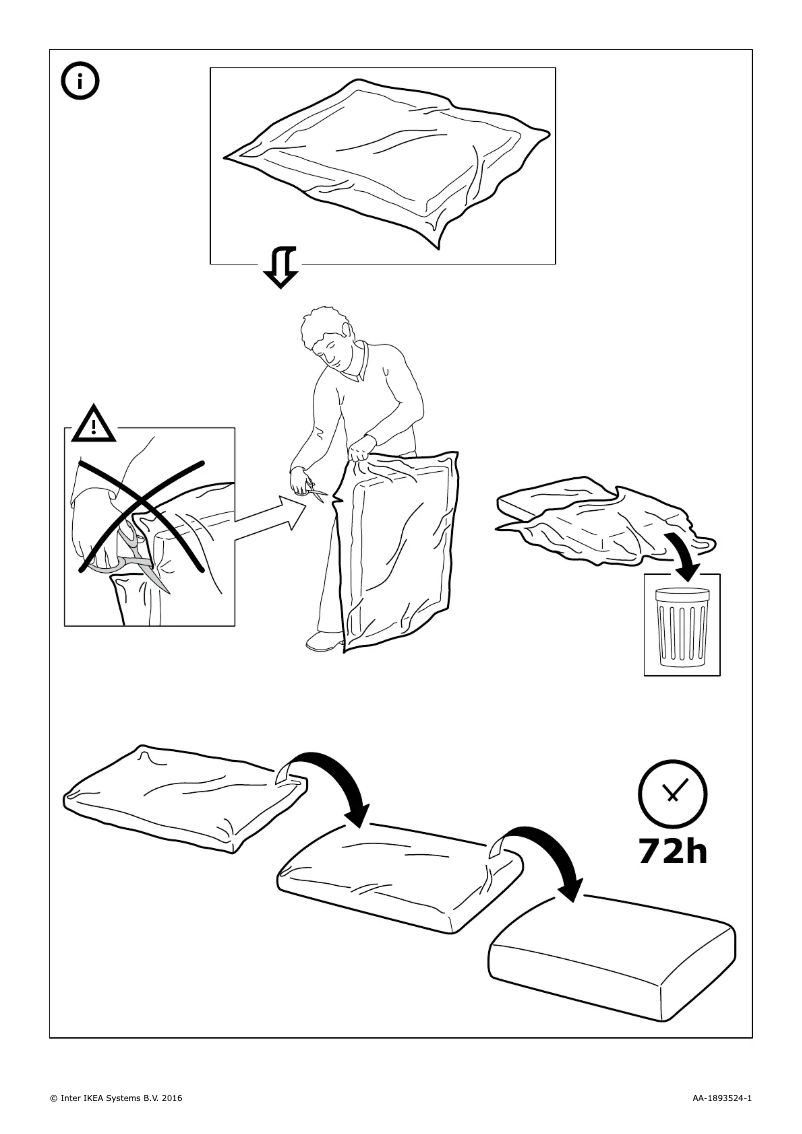 i

!

72h

© Inter IKEA Systems B.V. 2016

AA-1893524-1