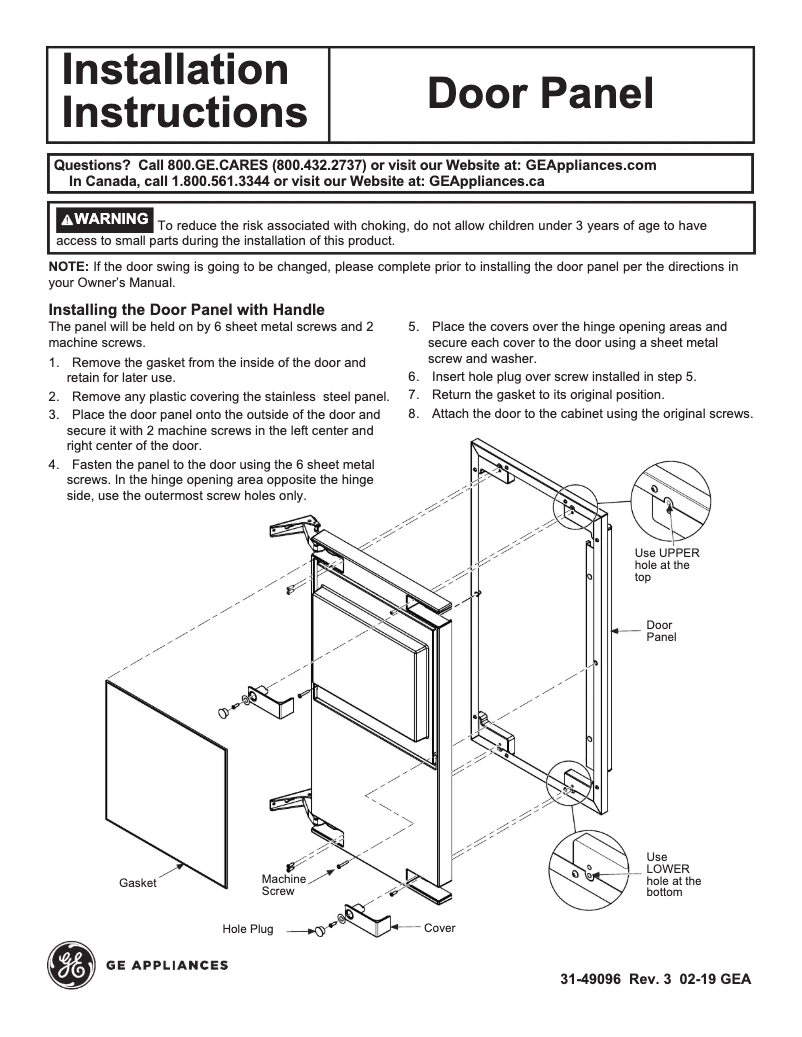 Installation Instructions

Door Panel

Questions? Call 800.GE.CARES (800.432.2737) or visit our Website at: GEAppliances.com
In Canada, call 1.800.561.3344 or visit our Website at: GEAppliances.ca

⚠WARNING To reduce the risk associated with choking, do not allow children under 3 years of age to have access to small parts during the installation of this product.

NOTE: If the door swing is going to be changed, please complete prior to installing the door panel per the directions in your Owner's Manual.

Installing the Door Panel with Handle
The panel will be held on by 6 sheet metal screws and 2 machine screws.
1. Remove the gasket from the inside of the door and retain for later use.
2. Remove any plastic covering the stainless steel panel.
3. Place the door panel onto the outside of the door and secure it with 2 machine screws in the left center and right center of the door.
4. Fasten the panel to the door using the 6 sheet metal screws. In the hinge opening area opposite the hinge side, use the outermost screw holes only.
5. Place the covers over the hinge opening areas and secure each cover to the door using a sheet metal screw and washer.
6. Insert hole plug over screw installed in step 5.
7. Return the gasket to its original position.
8. Attach the door to the cabinet using the original screws.

Use UPPER hole at the top

Door Panel

Use LOWER hole at the bottom

Gasket

Machine Screw

Hole Plug

Cover

GE APPLIANCES

31-49096 Rev. 3 02-19 GEA