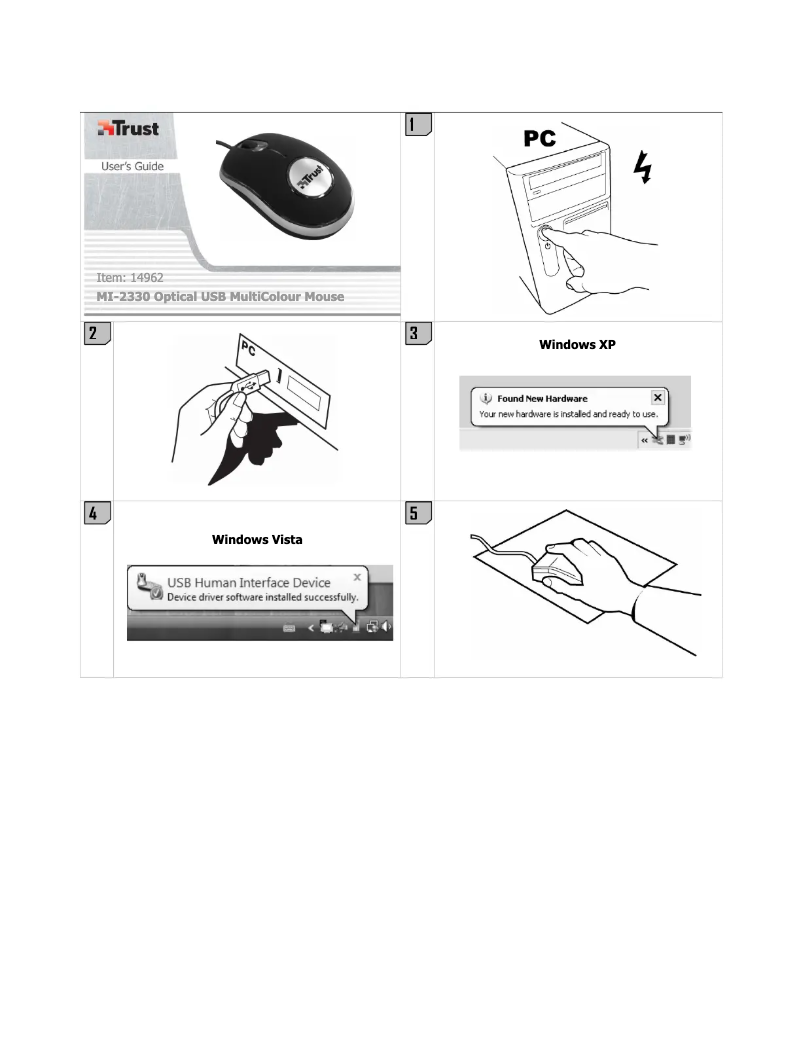 Trust
User's Guide
Trust
Item: 14962
MI-2330 Optical USB MultiColour Mouse

1
PC

2
PC

3
Windows XP
Found New Hardware
Your new hardware is installed and ready to use.

4
Windows Vista
USB Human Interface Device
Device driver software installed successfully.

5