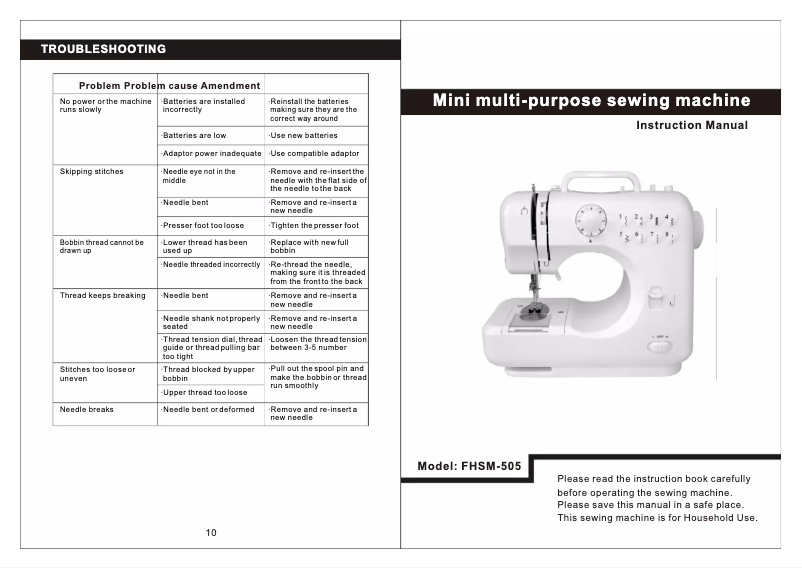 TROUBLESHOOTING

| Problem | Problem cause | Amendment |
|---|---|---|
| No power or the machine runs slowly | ·Batteries are installed incorrectly | ·Reinstall the batteries making sure they are the correct way around |
| | ·Batteries are low | ·Use new batteries |
| | ·Adaptor power inadequate | ·Use compatible adaptor |
| Skipping stitches | ·Needle eye not in the middle | ·Remove and re-insert the needle with the flat side of the needle to the back |
| | ·Needle bent | ·Remove and re-insert a new needle |
| | ·Presser foot too loose | ·Tighten the presser foot |
| Bobbin thread cannot be drawn up | ·Lower thread has been used up | ·Replace with new full bobbin |
| | ·Needle threaded incorrectly | ·Re-thread the needle, making sure it is threaded from the front to the back |
| Thread keeps breaking | ·Needle bent | ·Remove and re-insert a new needle |
| | ·Needle shank not properly seated | ·Remove and re-insert a new needle |
| | ·Thread tension dial, thread guide or thread pulling bar too tight | ·Loosen the thread tension between 3-5 number |
| Stitches too loose or uneven | ·Thread blocked by upper bobbin | ·Pull out the spool pin and make the bobbin or thread run smoothly |
| | ·Upper thread too loose | |
| Needle breaks | ·Needle bent or deformed | ·Remove and re-insert a new needle |

10

Mini multi-purpose sewing machine

Instruction Manual

1 2 3 4 5 6 7 8

Model: FHSM-505

Please read the instruction book carefully before operating the sewing machine.
Please save this manual in a safe place.
This sewing machine is for Household Use.