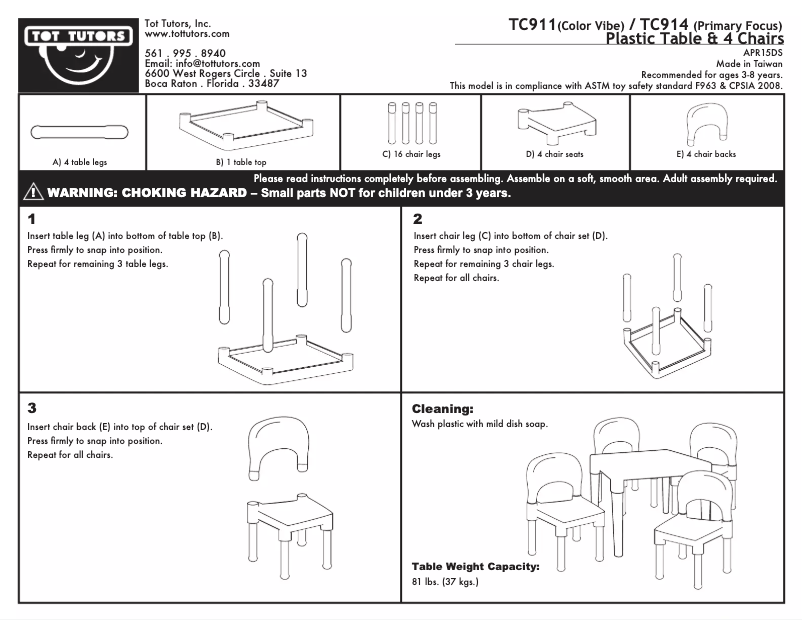 TOT TUTORS

Tot Tutors, Inc.
www.tottutors.com

561 . 995 . 8940
Email: info@tottutors.com
6600 West Rogers Circle . Suite 13
Boca Raton . Florida . 33487

TC911(Color Vibe) / TC914 (Primary Focus)
Plastic Table & 4 Chairs
APR15DS
Made in Taiwan
Recommended for ages 3-8 years.
This model is in compliance with ASTM toy safety standard F963 & CPSIA 2008.

A) 4 table legs

B) 1 table top

C) 16 chair legs

D) 4 chair seats

E) 4 chair backs

Please read instructions completely before assembling. Assemble on a soft, smooth area. Adult assembly required.
WARNING: CHOKING HAZARD – Small parts NOT for children under 3 years.

1
Insert table leg (A) into bottom of table top (B).
Press firmly to snap into position.
Repeat for remaining 3 table legs.

2
Insert chair leg (C) into bottom of chair set (D).
Press firmly to snap into position.
Repeat for remaining 3 chair legs.
Repeat for all chairs.

3
Insert chair back (E) into top of chair set (D).
Press firmly to snap into position.
Repeat for all chairs.

Cleaning:
Wash plastic with mild dish soap.

Table Weight Capacity:
81 lbs. (37 kgs.)