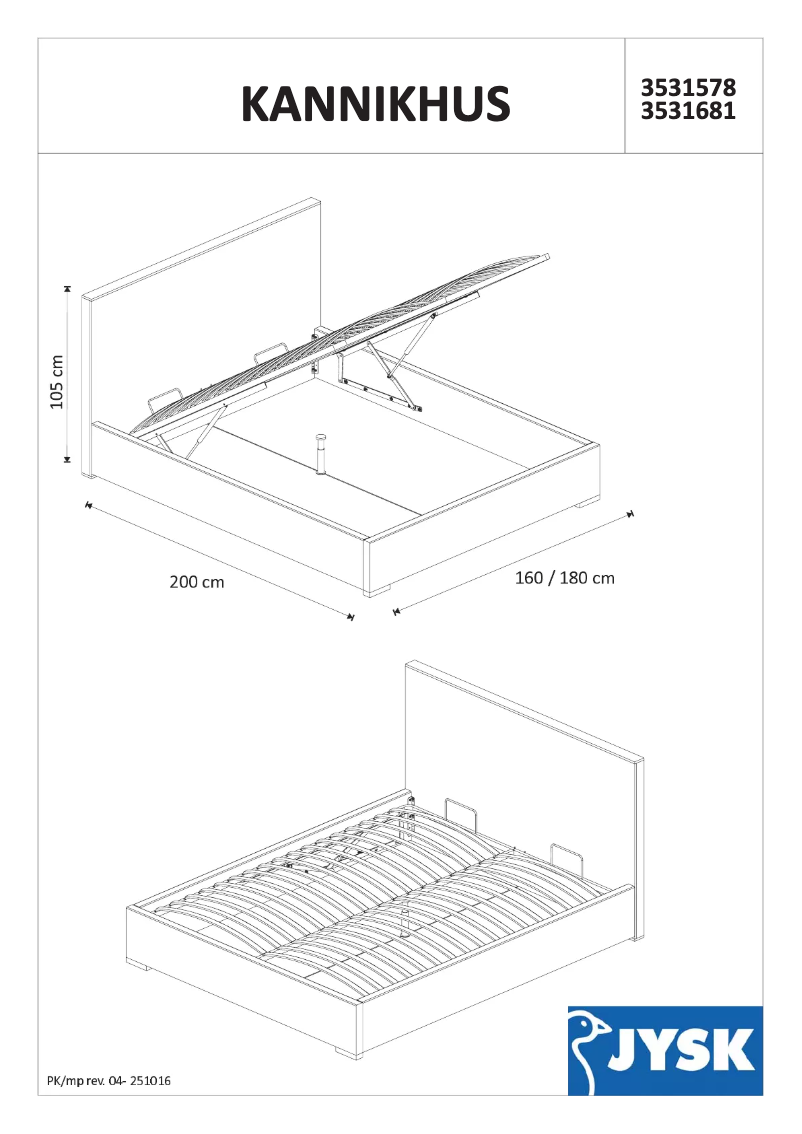 KANNIKHUS

3531578
3531681

105 cm

200 cm

160 / 180 cm

PK/mp rev. 04- 251016

JYSK