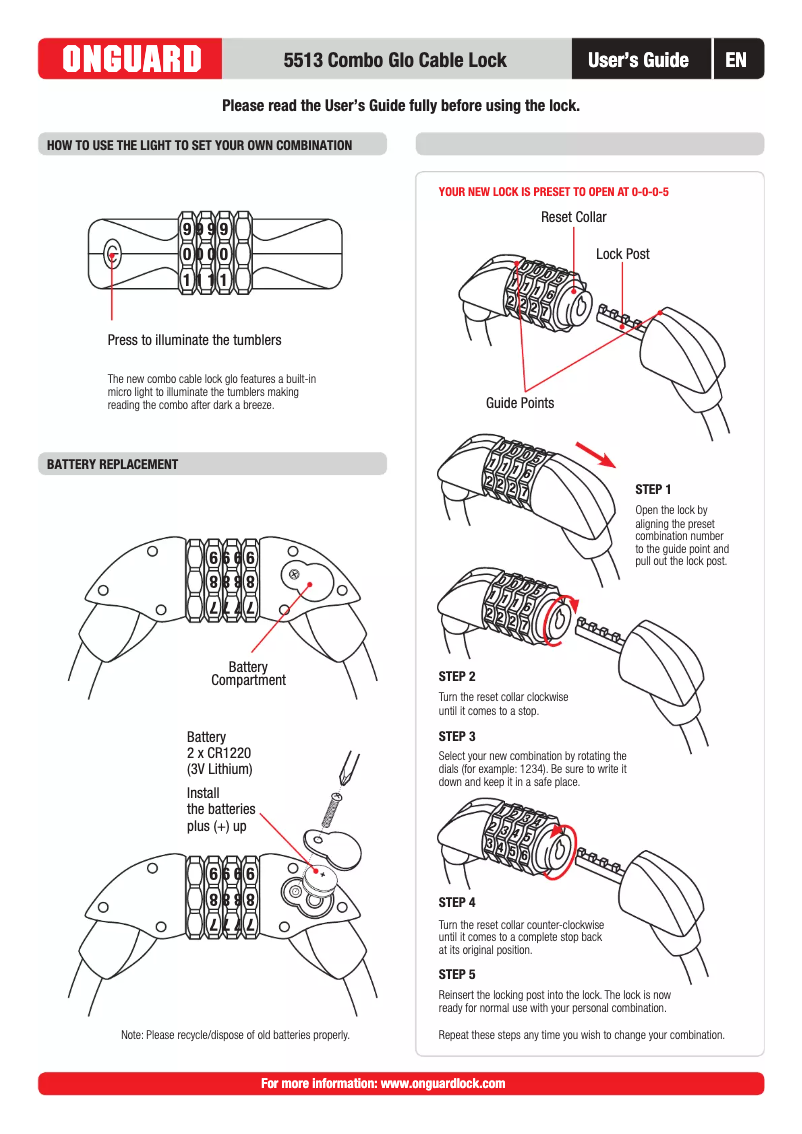 ONGUARD

5513 Combo Glo Cable Lock

User's Guide

EN

Please read the User's Guide fully before using the lock.

HOW TO USE THE LIGHT TO SET YOUR OWN COMBINATION

9 9 9 9
0 0 0 0
1 1 1 1

Press to illuminate the tumblers

The new combo cable lock glo features a built-in micro light to illuminate the tumblers making reading the combo after dark a breeze.

BATTERY REPLACEMENT

6 6 6 6
8 8 8 8
7 7 7 7

Battery Compartment

Battery
2 x CR1220
(3V Lithium)

Install the batteries plus (+) up

6 6 6 6
8 8 8 8
7 7 7 7

Note: Please recycle/dispose of old batteries properly.

YOUR NEW LOCK IS PRESET TO OPEN AT 0-0-0-5

Reset Collar

Lock Post

Guide Points

STEP 1
Open the lock by aligning the preset combination number to the guide point and pull out the lock post.

STEP 2
Turn the reset collar clockwise until it comes to a stop.

STEP 3
Select your new combination by rotating the dials (for example: 1234). Be sure to write it down and keep it in a safe place.

STEP 4
Turn the reset collar counter-clockwise until it comes to a complete stop back at its original position.

STEP 5
Reinsert the locking post into the lock. The lock is now ready for normal use with your personal combination.

Repeat these steps any time you wish to change your combination.

For more information: www.onguardlock.com