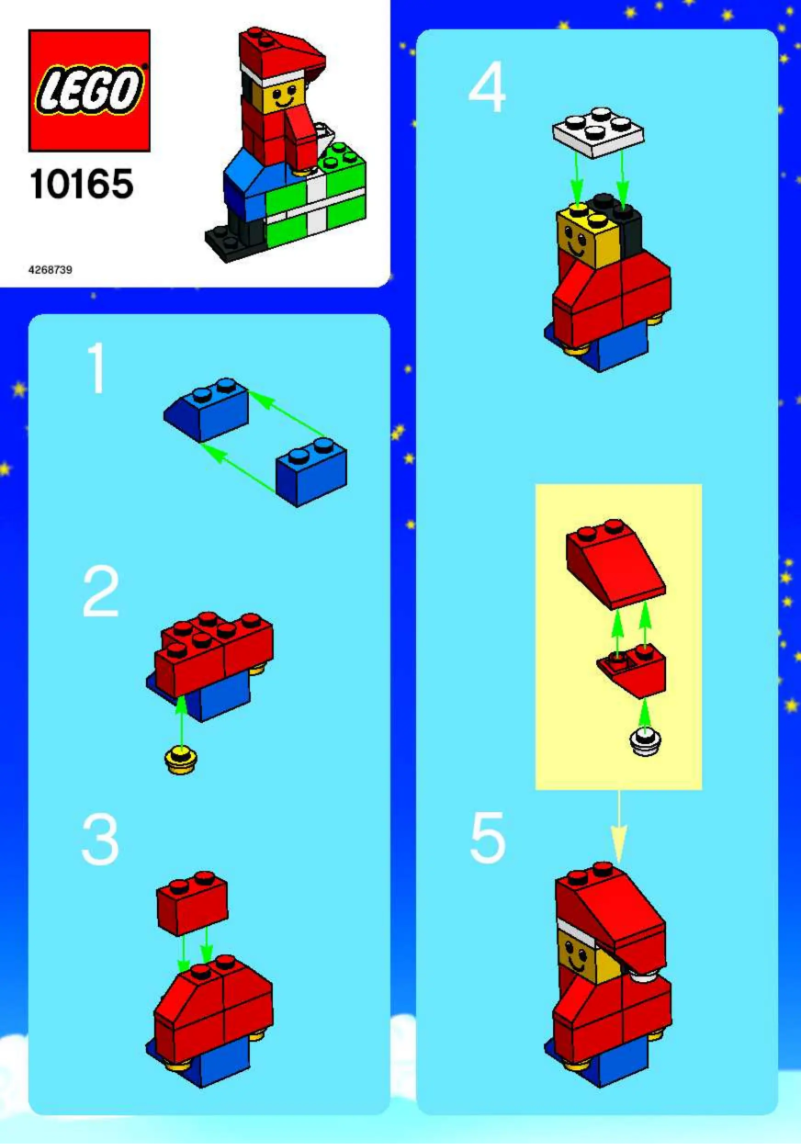 LEGO

10165

4268739

1

2

3

4

5