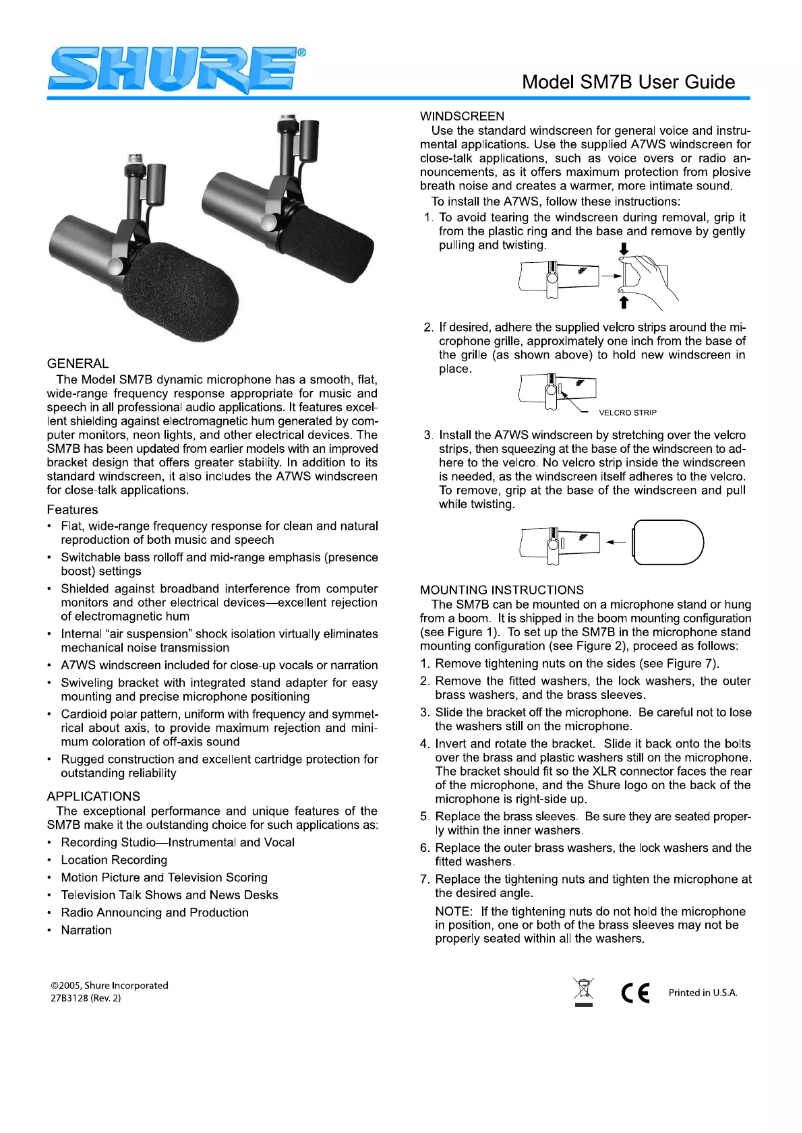 SHURE®

Model SM7B User Guide

GENERAL
The Model SM7B dynamic microphone has a smooth, flat, wide-range frequency response appropriate for music and speech in all professional audio applications. It features excellent shielding against electromagnetic hum generated by computer monitors, neon lights, and other electrical devices. The SM7B has been updated from earlier models with an improved bracket design that offers greater stability. In addition to its standard windscreen, it also includes the A7WS windscreen for close-talk applications.

Features
• Flat, wide-range frequency response for clean and natural reproduction of both music and speech
• Switchable bass rolloff and mid-range emphasis (presence boost) settings
• Shielded against broadband interference from computer monitors and other electrical devices—excellent rejection of electromagnetic hum
• Internal "air suspension" shock isolation virtually eliminates mechanical noise transmission
• A7WS windscreen included for close-up vocals or narration
• Swiveling bracket with integrated stand adapter for easy mounting and precise microphone positioning
• Cardioid polar pattern, uniform with frequency and symmetrical about axis, to provide maximum rejection and minimum coloration of off-axis sound
• Rugged construction and excellent cartridge protection for outstanding reliability

APPLICATIONS
The exceptional performance and unique features of the SM7B make it the outstanding choice for such applications as:
• Recording Studio—Instrumental and Vocal
• Location Recording
• Motion Picture and Television Scoring
• Television Talk Shows and News Desks
• Radio Announcing and Production
• Narration

WINDSCREEN
Use the standard windscreen for general voice and instrumental applications. Use the supplied A7WS windscreen for close-talk applications, such as voice overs or radio announcements, as it offers maximum protection from plosive breath noise and creates a warmer, more intimate sound.
To install the A7WS, follow these instructions:
1. To avoid tearing the windscreen during removal, grip it from the plastic ring and the base and remove by gently pulling and twisting.
2. If desired, adhere the supplied velcro strips around the microphone grille, approximately one inch from the base of the grille (as shown above) to hold new windscreen in place.
VELCRO STRIP
3. Install the A7WS windscreen by stretching over the velcro strips, then squeezing at the base of the windscreen to adhere to the velcro. No velcro strip inside the windscreen is needed, as the windscreen itself adheres to the velcro. To remove, grip at the base of the windscreen and pull while twisting.

MOUNTING INSTRUCTIONS
The SM7B can be mounted on a microphone stand or hung from a boom. It is shipped in the boom mounting configuration (see Figure 1). To set up the SM7B in the microphone stand mounting configuration (see Figure 2), proceed as follows:
1. Remove tightening nuts on the sides (see Figure 7).
2. Remove the fitted washers, the lock washers, the outer brass washers, and the brass sleeves.
3. Slide the bracket off the microphone. Be careful not to lose the washers still on the microphone.
4. Invert and rotate the bracket. Slide it back onto the bolts over the brass and plastic washers still on the microphone. The bracket should fit so the XLR connector faces the rear of the microphone, and the Shure logo on the back of the microphone is right-side up.
5. Replace the brass sleeves. Be sure they are seated properly within the inner washers.
6. Replace the outer brass washers, the lock washers and the fitted washers.
7. Replace the tightening nuts and tighten the microphone at the desired angle.
NOTE: If the tightening nuts do not hold the microphone in position, one or both of the brass sleeves may not be properly seated within all the washers.

©2005, Shure Incorporated
27B3128 (Rev. 2)

CE Printed in U.S.A.