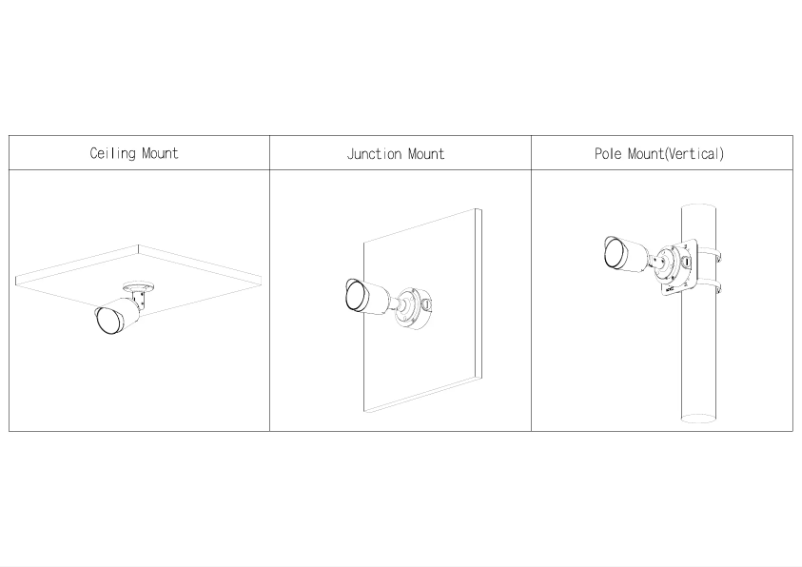 | Ceiling Mount | Junction Mount | Pole Mount(Vertical) |
|---|---|---|
| | | |