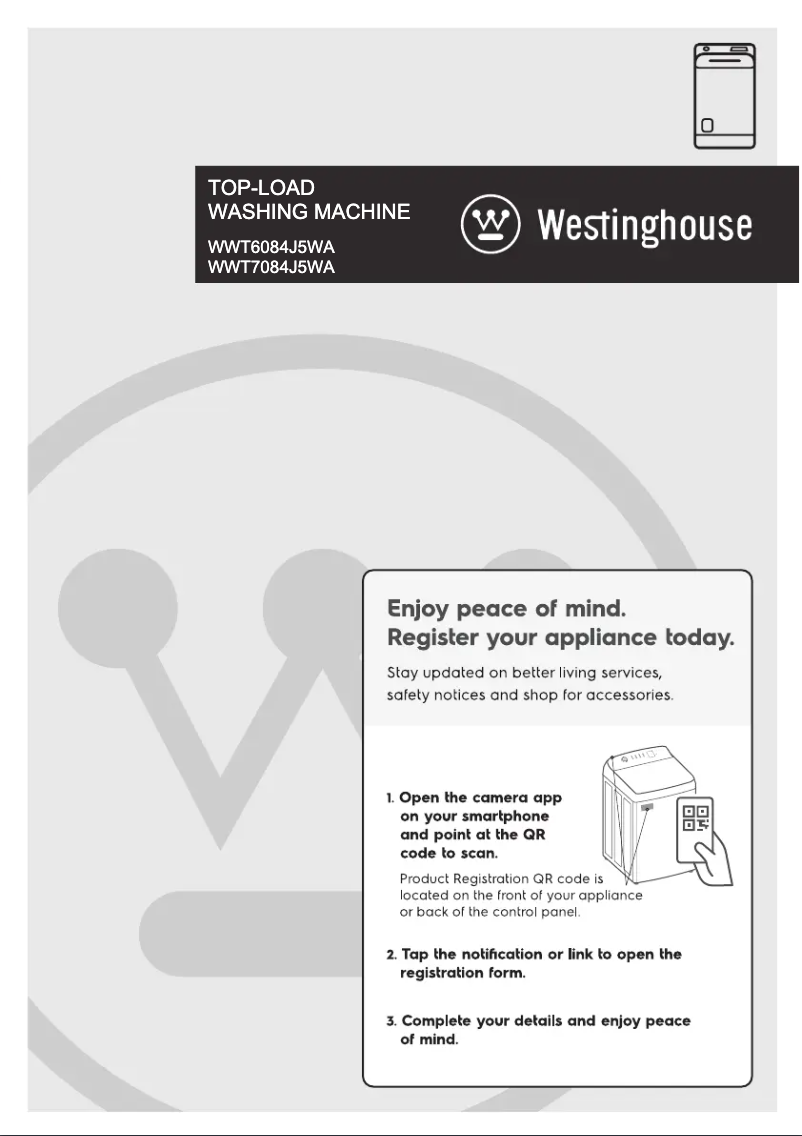 TOP-LOAD
WASHING MACHINE

WWT6084J5WA
WWT7084J5WA

Westinghouse

Enjoy peace of mind.
Register your appliance today.

Stay updated on better living services, safety notices and shop for accessories.

1. Open the camera app on your smartphone and point at the QR code to scan.

Product Registration QR code is located on the front of your appliance or back of the control panel.

2. Tap the notification or link to open the registration form.

3. Complete your details and enjoy peace of mind.