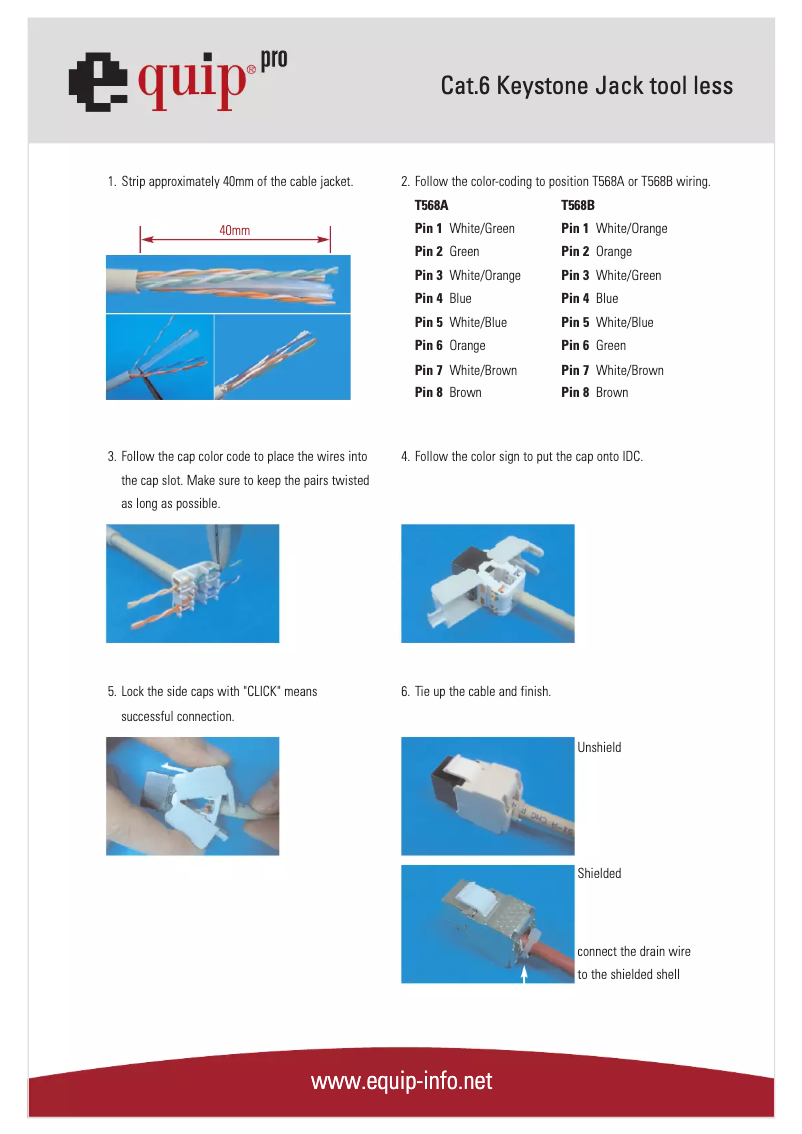 equip® pro

Cat.6 Keystone Jack tool less

1. Strip approximately 40mm of the cable jacket.

40mm

2. Follow the color-coding to position T568A or T568B wiring.

| T568A | T568B |
|---|---|
| Pin 1 White/Green | Pin 1 White/Orange |
| Pin 2 Green | Pin 2 Orange |
| Pin 3 White/Orange | Pin 3 White/Green |
| Pin 4 Blue | Pin 4 Blue |
| Pin 5 White/Blue | Pin 5 White/Blue |
| Pin 6 Orange | Pin 6 Green |
| Pin 7 White/Brown | Pin 7 White/Brown |
| Pin 8 Brown | Pin 8 Brown |

3. Follow the cap color code to place the wires into the cap slot. Make sure to keep the pairs twisted as long as possible.

4. Follow the color sign to put the cap onto IDC.

5. Lock the side caps with "CLICK" means successful connection.

6. Tie up the cable and finish.

Unshield

Shielded

connect the drain wire to the shielded shell

www.equip-info.net