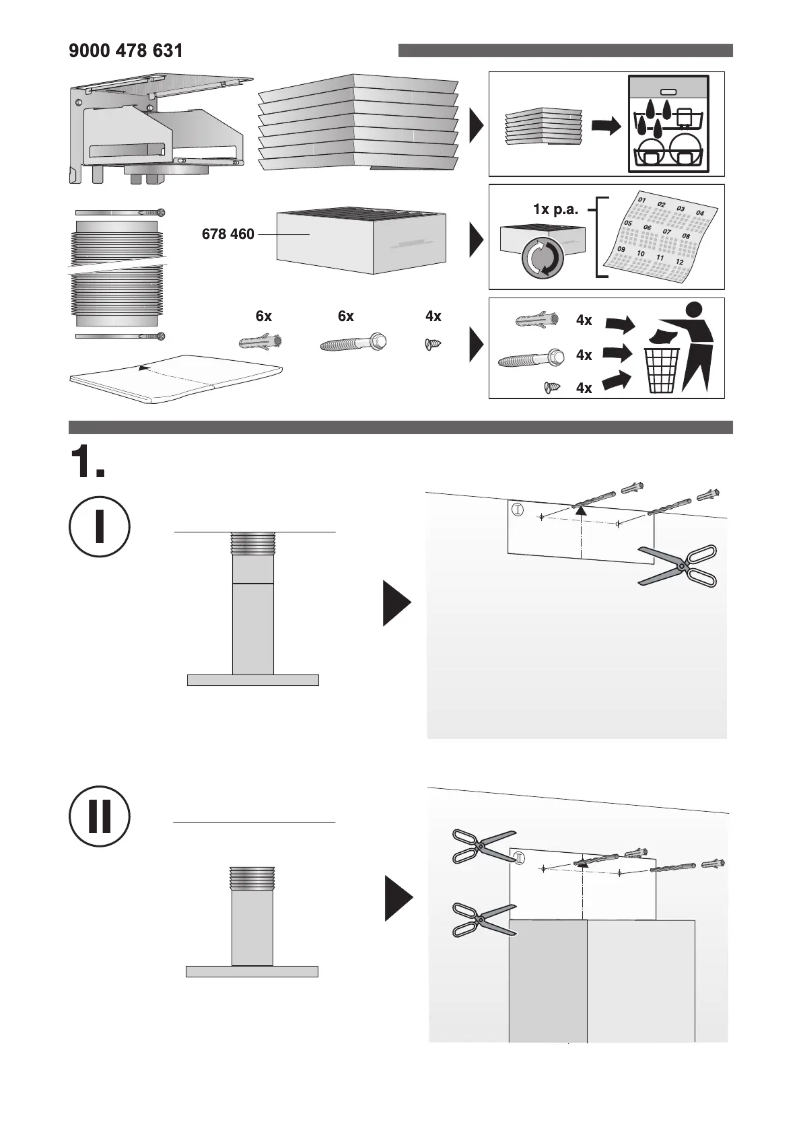 9000 478 631

678 460

1x p.a.

01 02 03 04 05 06 07 08 09 10 11 12

6x 6x 4x

4x
4x
4x

1.

I

II