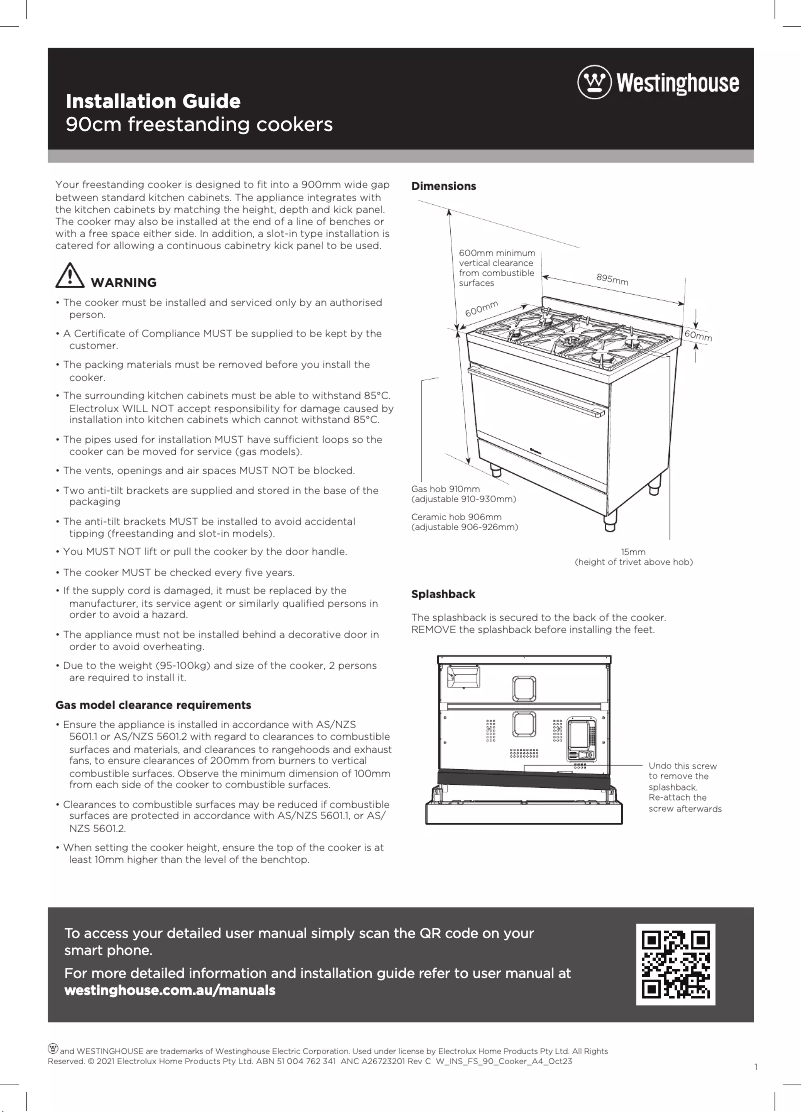 Installation Guide
90cm freestanding cookers

Westinghouse

Your freestanding cooker is designed to fit into a 900mm wide gap between standard kitchen cabinets. The appliance integrates with the kitchen cabinets by matching the height, depth and kick panel. The cooker may also be installed at the end of a line of benches or with a free space either side. In addition, a slot-in type installation is catered for allowing a continuous cabinetry kick panel to be used.

WARNING

• The cooker must be installed and serviced only by an authorised person.

• A Certificate of Compliance MUST be supplied to be kept by the customer.

• The packing materials must be removed before you install the cooker.

• The surrounding kitchen cabinets must be able to withstand 85°C. Electrolux WILL NOT accept responsibility for damage caused by installation into kitchen cabinets which cannot withstand 85°C.

• The pipes used for installation MUST have sufficient loops so the cooker can be moved for service (gas models).

• The vents, openings and air spaces MUST NOT be blocked.

• Two anti-tilt brackets are supplied and stored in the base of the packaging

• The anti-tilt brackets MUST be installed to avoid accidental tipping (freestanding and slot-in models).

• You MUST NOT lift or pull the cooker by the door handle.

• The cooker MUST be checked every five years.

• If the supply cord is damaged, it must be replaced by the manufacturer, its service agent or similarly qualified persons in order to avoid a hazard.

• The appliance must not be installed behind a decorative door in order to avoid overheating.

• Due to the weight (95-100kg) and size of the cooker, 2 persons are required to install it.

Gas model clearance requirements

• Ensure the appliance is installed in accordance with AS/NZS 5601.1 or AS/NZS 5601.2 with regard to clearances to combustible surfaces and materials, and clearances to rangehoods and exhaust fans, to ensure clearances of 200mm from burners to vertical combustible surfaces. Observe the minimum dimension of 100mm from each side of the cooker to combustible surfaces.

• Clearances to combustible surfaces may be reduced if combustible surfaces are protected in accordance with AS/NZS 5601.1, or AS/NZS 5601.2.

• When setting the cooker height, ensure the top of the cooker is at least 10mm higher than the level of the benchtop.

Dimensions

600mm minimum vertical clearance from combustible surfaces

895mm

600mm

60mm

Gas hob 910mm (adjustable 910-930mm)

Ceramic hob 906mm (adjustable 906-926mm)

15mm (height of trivet above hob)

Splashback

The splashback is secured to the back of the cooker. REMOVE the splashback before installing the feet.

Undo this screw to remove the splashback. Re-attach the screw afterwards

To access your detailed user manual simply scan the QR code on your smart phone.

For more detailed information and installation guide refer to user manual at westinghouse.com.au/manuals

and WESTINGHOUSE are trademarks of Westinghouse Electric Corporation. Used under license by Electrolux Home Products Pty Ltd. All Rights Reserved. © 2021 Electrolux Home Products Pty Ltd. ABN 51 004 762 341 ANC A26723201 Rev C W_INS_FS_90_Cooker_A4_Oct23

1