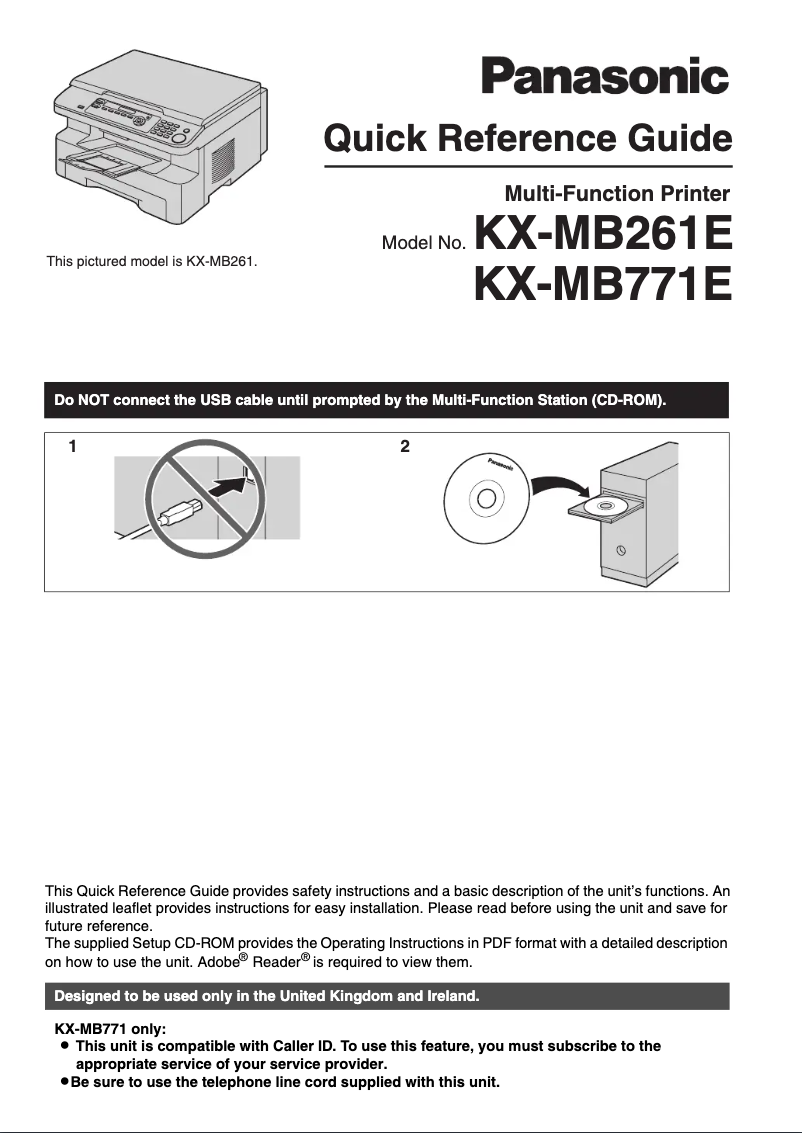 Panasonic

Quick Reference Guide

Multi-Function Printer

Model No. KX-MB261E
KX-MB771E

This pictured model is KX-MB261.

Do NOT connect the USB cable until prompted by the Multi-Function Station (CD-ROM).

1

2

Panasonic

This Quick Reference Guide provides safety instructions and a basic description of the unit's functions. An illustrated leaflet provides instructions for easy installation. Please read before using the unit and save for future reference.
The supplied Setup CD-ROM provides the Operating Instructions in PDF format with a detailed description on how to use the unit. Adobe® Reader® is required to view them.

Designed to be used only in the United Kingdom and Ireland.

KX-MB771 only:
● This unit is compatible with Caller ID. To use this feature, you must subscribe to the appropriate service of your service provider.
●Be sure to use the telephone line cord supplied with this unit.