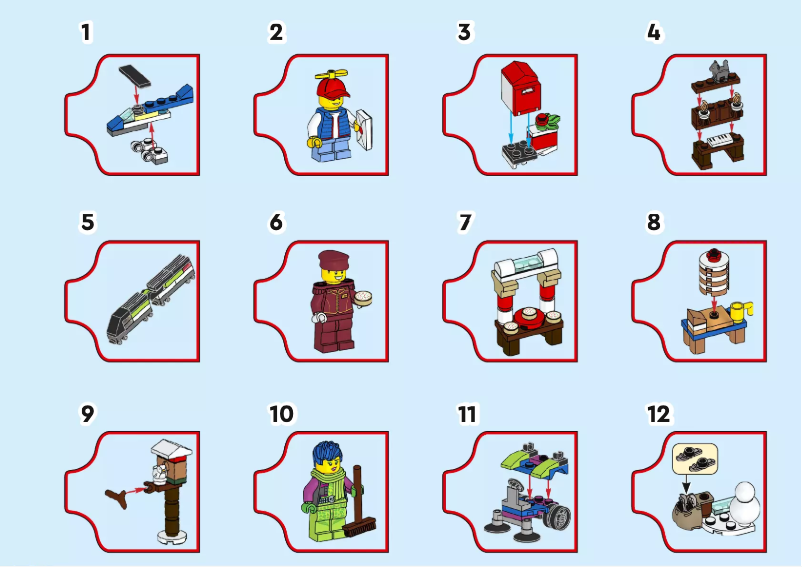 1

2

3

4

5

6

7

8

9

10

11

12