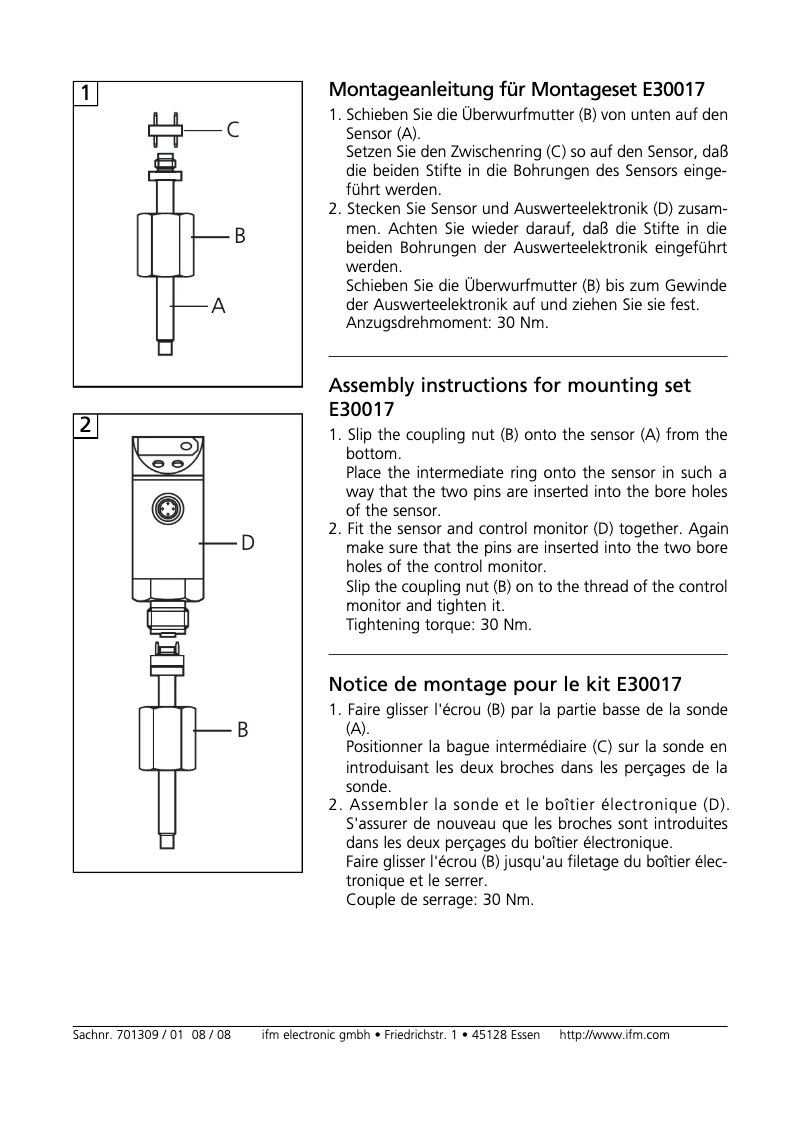 1

C

B

A

2

D

B

Montageanleitung für Montageset E30017

1. Schieben Sie die Überwurfmutter (B) von unten auf den Sensor (A).
Setzen Sie den Zwischenring (C) so auf den Sensor, daß die beiden Stifte in die Bohrungen des Sensors eingeführt werden.
2. Stecken Sie Sensor und Auswerteelektronik (D) zusammen. Achten Sie wieder darauf, daß die Stifte in die beiden Bohrungen der Auswerteelektronik eingeführt werden.
Schieben Sie die Überwurfmutter (B) bis zum Gewinde der Auswerteelektronik auf und ziehen Sie sie fest.
Anzugsdrehmoment: 30 Nm.

Assembly instructions for mounting set E30017

1. Slip the coupling nut (B) onto the sensor (A) from the bottom.
Place the intermediate ring onto the sensor in such a way that the two pins are inserted into the bore holes of the sensor.
2. Fit the sensor and control monitor (D) together. Again make sure that the pins are inserted into the two bore holes of the control monitor.
Slip the coupling nut (B) on to the thread of the control monitor and tighten it.
Tightening torque: 30 Nm.

Notice de montage pour le kit E30017

1. Faire glisser l'écrou (B) par la partie basse de la sonde (A).
Positionner la bague intermédiaire (C) sur la sonde en introduisant les deux broches dans les perçages de la sonde.
2. Assembler la sonde et le boîtier électronique (D). S'assurer de nouveau que les broches sont introduites dans les deux perçages du boîtier électronique.
Faire glisser l'écrou (B) jusqu'au filetage du boîtier électronique et le serrer.
Couple de serrage: 30 Nm.

Sachnr. 701309 / 01 08 / 08 ifm electronic gmbh • Friedrichstr. 1 • 45128 Essen http://www.ifm.com