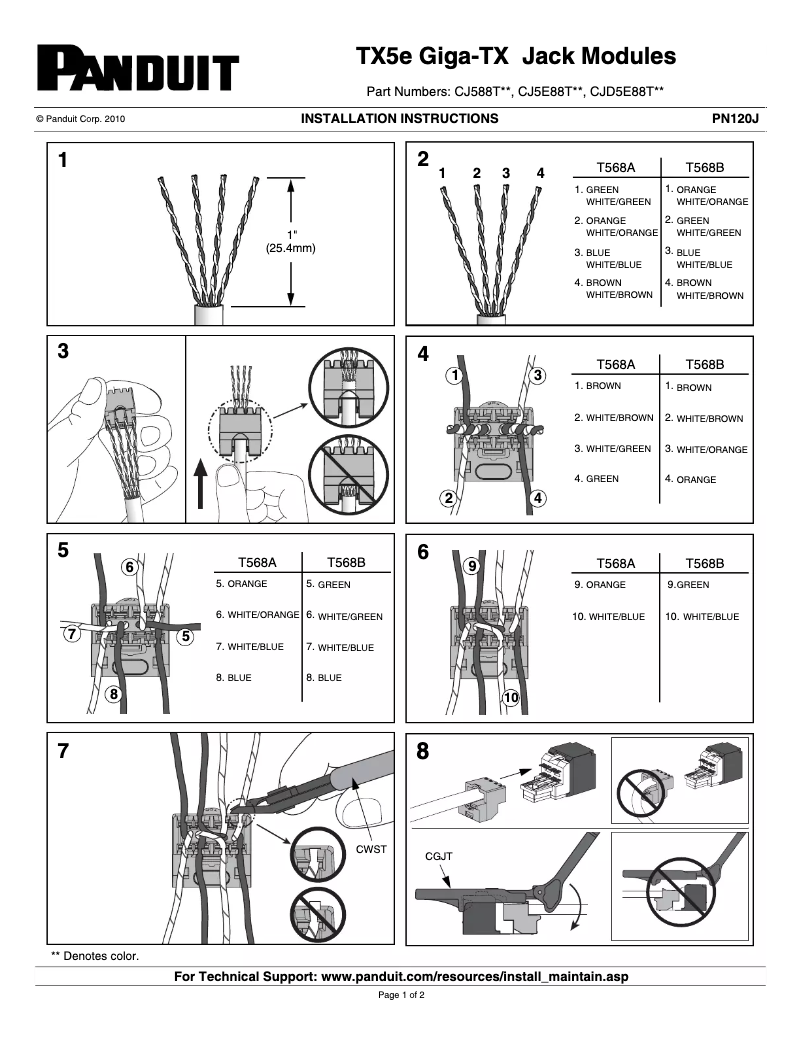 PANDUIT

TX5e Giga-TX Jack Modules

Part Numbers: CJ588T**, CJ5E88T**, CJD5E88T**

© Panduit Corp. 2010

INSTALLATION INSTRUCTIONS

PN120J

1

1"
(25.4mm)

2

1 2 3 4

| T568A | T568B |
|---|---|
| 1. GREEN WHITE/GREEN | 1. ORANGE WHITE/ORANGE |
| 2. ORANGE WHITE/ORANGE | 2. GREEN WHITE/GREEN |
| 3. BLUE WHITE/BLUE | 3. BLUE WHITE/BLUE |
| 4. BROWN WHITE/BROWN | 4. BROWN WHITE/BROWN |

3

4

1 3 2 4

| T568A | T568B |
|---|---|
| 1. BROWN | 1. BROWN |
| 2. WHITE/BROWN | 2. WHITE/BROWN |
| 3. WHITE/GREEN | 3. WHITE/ORANGE |
| 4. GREEN | 4. ORANGE |

5

6 7 5 8

| T568A | T568B |
|---|---|
| 5. ORANGE | 5. GREEN |
| 6. WHITE/ORANGE | 6. WHITE/GREEN |
| 7. WHITE/BLUE | 7. WHITE/BLUE |
| 8. BLUE | 8. BLUE |

6

9 10

| T568A | T568B |
|---|---|
| 9. ORANGE | 9.GREEN |
| 10. WHITE/BLUE | 10. WHITE/BLUE |

7

CWST

8

CGJT

** Denotes color.

For Technical Support: www.panduit.com/resources/install_maintain.asp

Page 1 of 2