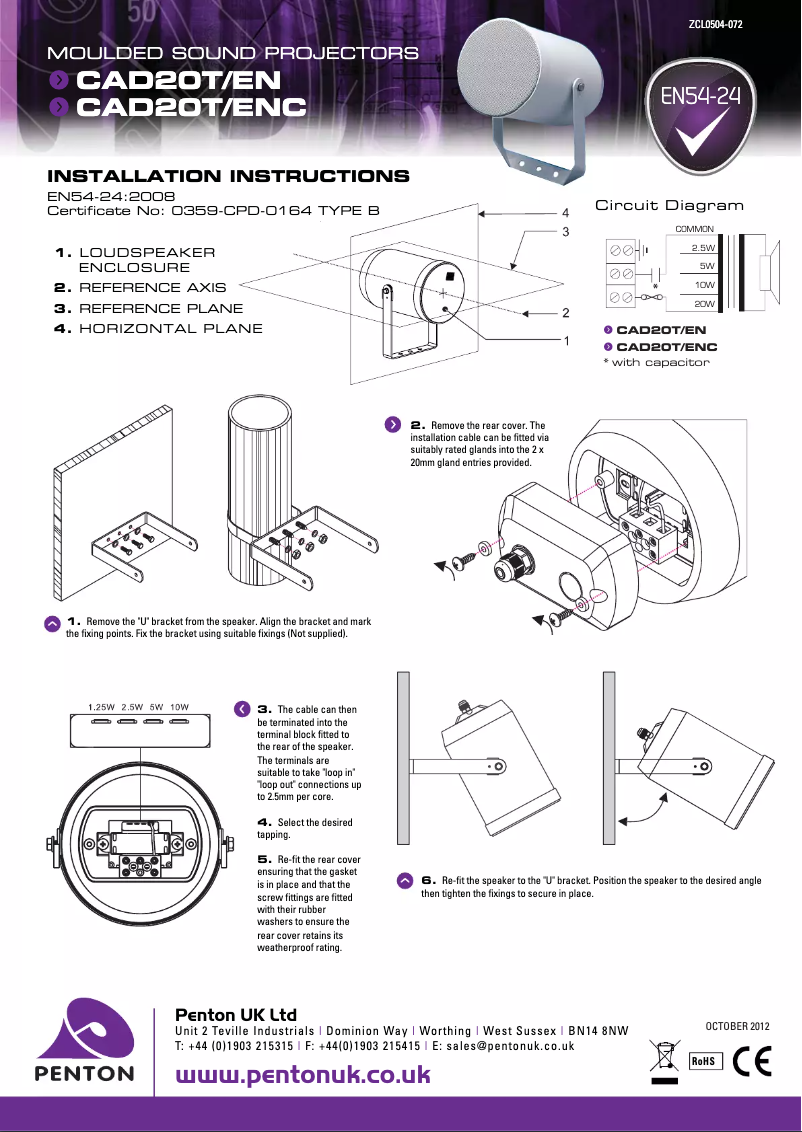 ZCL0504-072

MOULDED SOUND PROJECTORS
CAD20T/EN
CAD20T/ENC

EN54-24

INSTALLATION INSTRUCTIONS
EN54-24:2008
Certificate No: 0359-CPD-0164 TYPE B

1. LOUDSPEAKER ENCLOSURE
2. REFERENCE AXIS
3. REFERENCE PLANE
4. HORIZONTAL PLANE

4
3
2
1

Circuit Diagram

COMMON
2.5W
5W
10W
20W
*

CAD20T/EN
CAD20T/ENC
* with capacitor

2. Remove the rear cover. The installation cable can be fitted via suitably rated glands into the 2 x 20mm gland entries provided.

1. Remove the "U" bracket from the speaker. Align the bracket and mark the fixing points. Fix the bracket using suitable fixings (Not supplied).

1.25W 2.5W 5W 10W

3. The cable can then be terminated into the terminal block fitted to the rear of the speaker. The terminals are suitable to take "loop in" "loop out" connections up to 2.5mm per core.

4. Select the desired tapping.

5. Re-fit the rear cover ensuring that the gasket is in place and that the screw fittings are fitted with their rubber washers to ensure the rear cover retains its weatherproof rating.

6. Re-fit the speaker to the "U" bracket. Position the speaker to the desired angle then tighten the fixings to secure in place.

PENTON

Penton UK Ltd
Unit 2 Teville Industrials | Dominion Way | Worthing | West Sussex | BN14 8NW
T: +44 (0)1903 215315 | F: +44(0)1903 215415 | E: sales@pentonuk.co.uk
www.pentonuk.co.uk

OCTOBER 2012

RoHS
CE