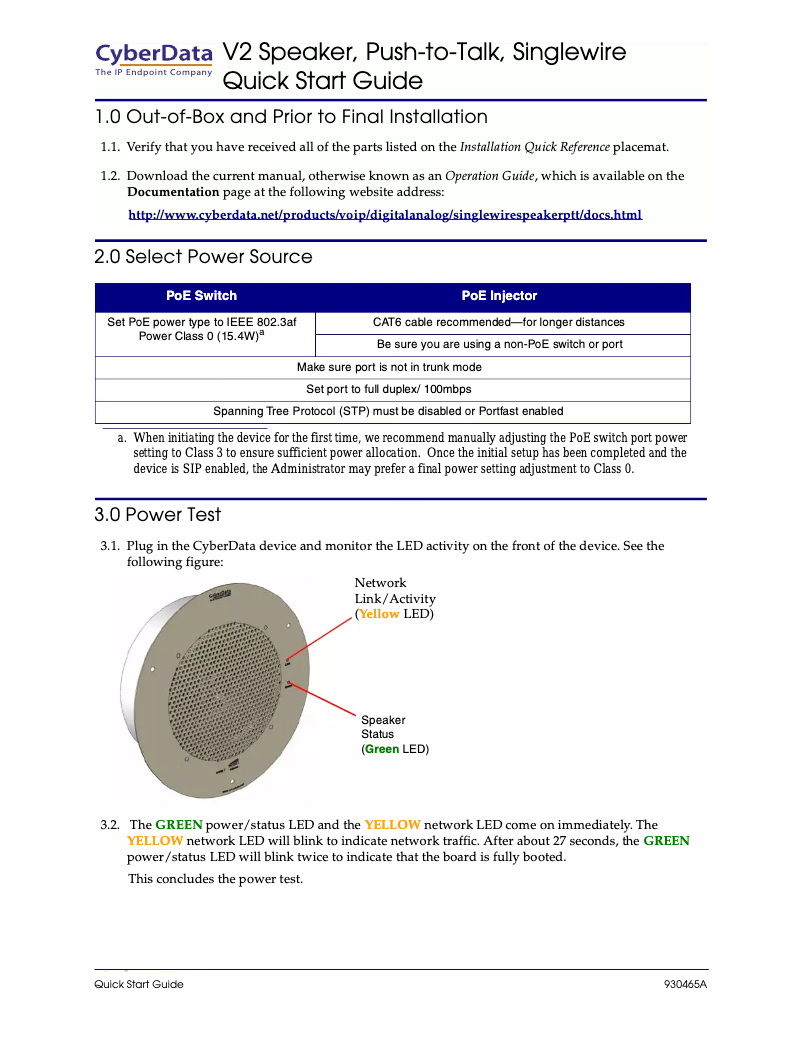 CyberData
The IP Endpoint Company

V2 Speaker, Push-to-Talk, Singlewire
Quick Start Guide

1.0 Out-of-Box and Prior to Final Installation

1.1. Verify that you have received all of the parts listed on the Installation Quick Reference placemat.

1.2. Download the current manual, otherwise known as an Operation Guide, which is available on the Documentation page at the following website address:

http://www.cyberdata.net/products/voip/digitalanalog/singlewirespeakerptt/docs.html

2.0 Select Power Source

| PoE Switch | PoE Injector |
|---|---|
| Set PoE power type to IEEE 802.3af Power Class 0 (15.4W)$^a$ | CAT6 cable recommended—for longer distances |
| | Be sure you are using a non-PoE switch or port |
| Make sure port is not in trunk mode | |
| Set port to full duplex/ 100mbps | |
| Spanning Tree Protocol (STP) must be disabled or Portfast enabled | |

a. When initiating the device for the first time, we recommend manually adjusting the PoE switch port power setting to Class 3 to ensure sufficient power allocation. Once the initial setup has been completed and the device is SIP enabled, the Administrator may prefer a final power setting adjustment to Class 0.

3.0 Power Test

3.1. Plug in the CyberData device and monitor the LED activity on the front of the device. See the following figure:

Network Link/Activity (Yellow LED)

Speaker Status (Green LED)

3.2. The GREEN power/status LED and the YELLOW network LED come on immediately. The YELLOW network LED will blink to indicate network traffic. After about 27 seconds, the GREEN power/status LED will blink twice to indicate that the board is fully booted.

This concludes the power test.

Quick Start Guide 930465A