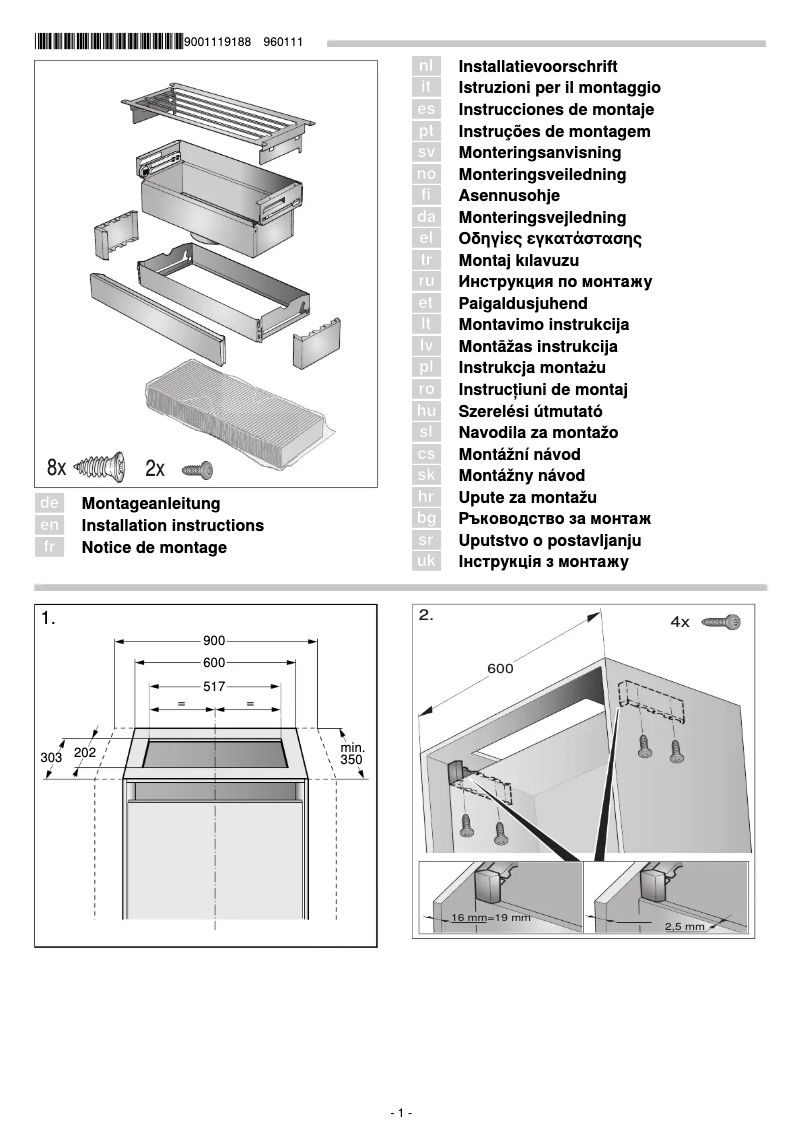 9001119188 960111

8x 2x

de Montageanleitung
en Installation instructions
fr Notice de montage

nl Installatievoorschrift
it Istruzioni per il montaggio
es Instrucciones de montaje
pt Instruções de montagem
sv Monteringsanvisning
no Monteringsveiledning
fi Asennusohje
da Monteringsvejledning
el Οδηγίες εγκατάστασης
tr Montaj kılavuzu
ru Инструкция по монтажу
et Paigaldusjuhend
lt Montavimo instrukcija
lv Montāžas instrukcija
pl Instrukcja montażu
ro Instrucțiuni de montaj
hu Szerelési útmutató
sl Navodila za montažo
cs Montážní návod
sk Montážny návod
hr Upute za montažu
bg Ръководство за монтаж
sr Uputstvo o postavljanju
uk Інструкція з монтажу

1.
900
600
517
=
=
303
202
min. 350

2.
4x
600
16 mm=19 mm
2,5 mm

- 1 -