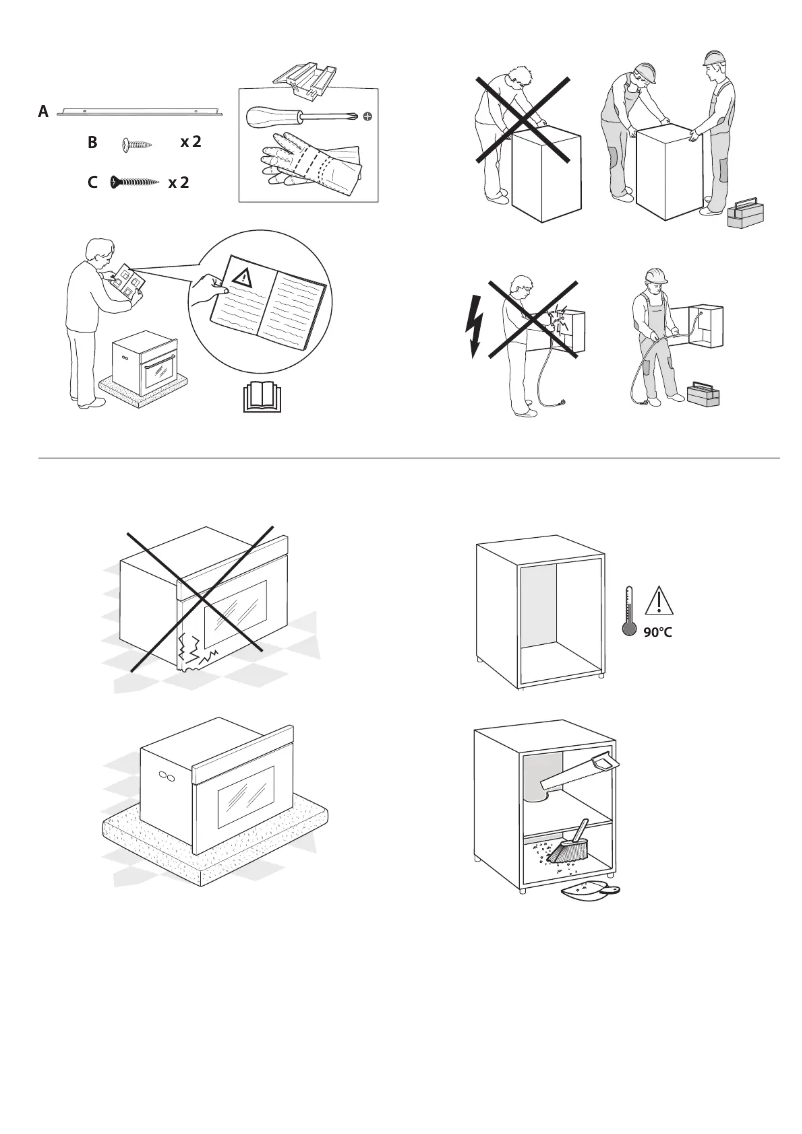 A

B x 2

C x 2

90°C