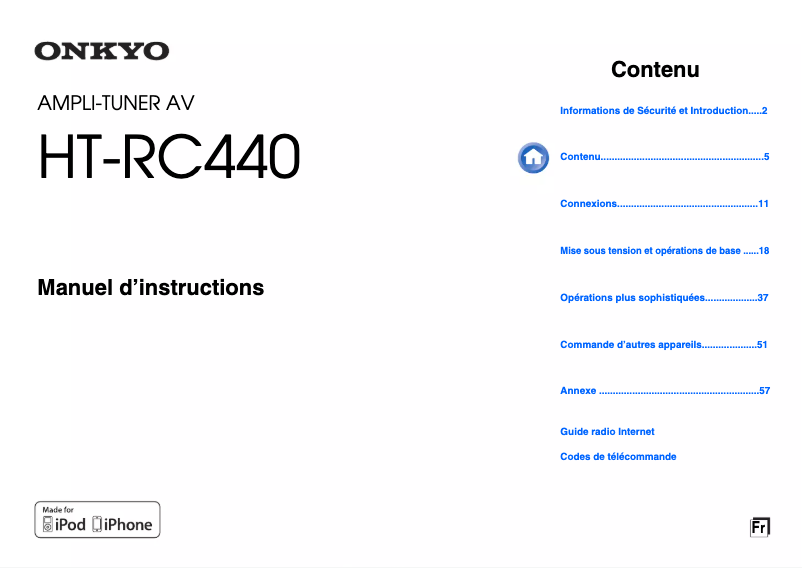 ONKYO

AMPLI-TUNER AV

HT-RC440

Manuel d'instructions

Made for
iPod iPhone

Contenu

Informations de Sécurité et Introduction 2

Contenu 5

Connexions 11

Mise sous tension et opérations de base 18

Opérations plus sophistiquées 37

Commande d'autres appareils 51

Annexe 57

Guide radio Internet

Codes de télécommande

Fr