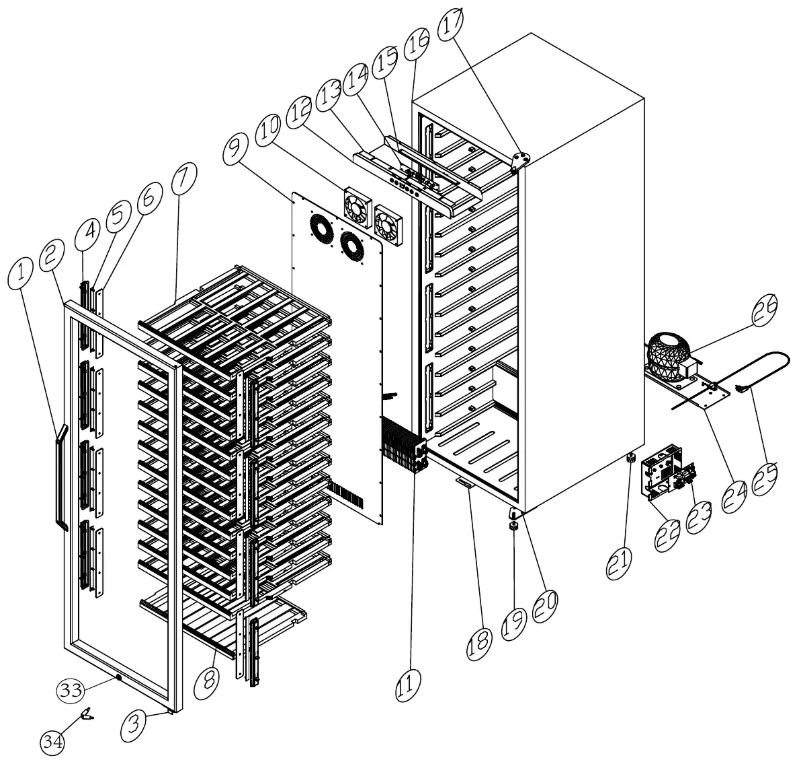 1
2
4
5
6
7
9
10
12
13
14
15
16
17
26
25
24
23
22
21
20
19
18
11
8
33
3
34