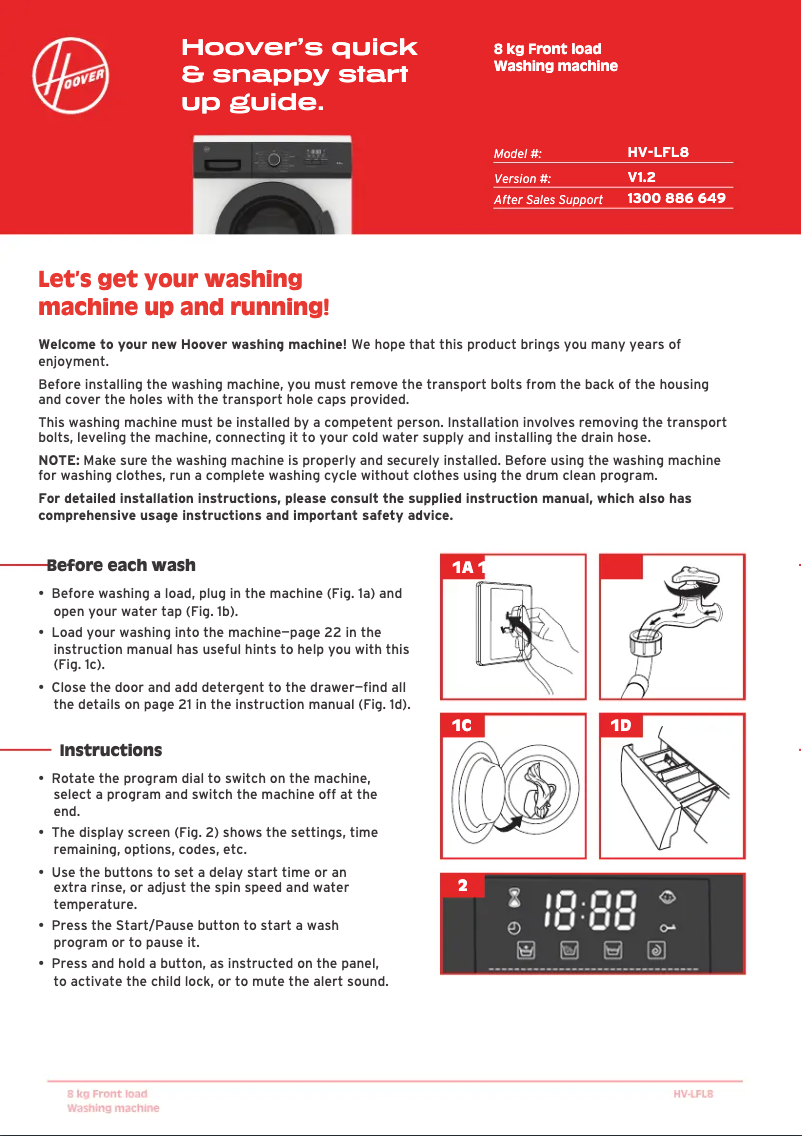 HOOVER

Hoover's quick & snappy start up guide.

8 kg Front load Washing machine

| Model #: | HV-LFL8 |
|---|---|
| Version #: | V1.2 |
| After Sales Support | 1300 886 649 |

Let's get your washing machine up and running!

**Welcome to your new Hoover washing machine!** We hope that this product brings you many years of enjoyment.

Before installing the washing machine, you must remove the transport bolts from the back of the housing and cover the holes with the transport hole caps provided.

This washing machine must be installed by a competent person. Installation involves removing the transport bolts, leveling the machine, connecting it to your cold water supply and installing the drain hose.

**NOTE:** Make sure the washing machine is properly and securely installed. Before using the washing machine for washing clothes, run a complete washing cycle without clothes using the drum clean program.

**For detailed installation instructions, please consult the supplied instruction manual, which also has comprehensive usage instructions and important safety advice.**

Before each wash

• Before washing a load, plug in the machine (Fig. 1a) and open your water tap (Fig. 1b).
• Load your washing into the machine—page 22 in the instruction manual has useful hints to help you with this (Fig. 1c).
• Close the door and add detergent to the drawer—find all the details on page 21 in the instruction manual (Fig. 1d).

Instructions

• Rotate the program dial to switch on the machine, select a program and switch the machine off at the end.
• The display screen (Fig. 2) shows the settings, time remaining, options, codes, etc.
• Use the buttons to set a delay start time or an extra rinse, or adjust the spin speed and water temperature.
• Press the Start/Pause button to start a wash program or to pause it.
• Press and hold a button, as instructed on the panel, to activate the child lock, or to mute the alert sound.

1A 1

1C

1D

2

18:88

8 kg Front load Washing machine

HV-LFL8