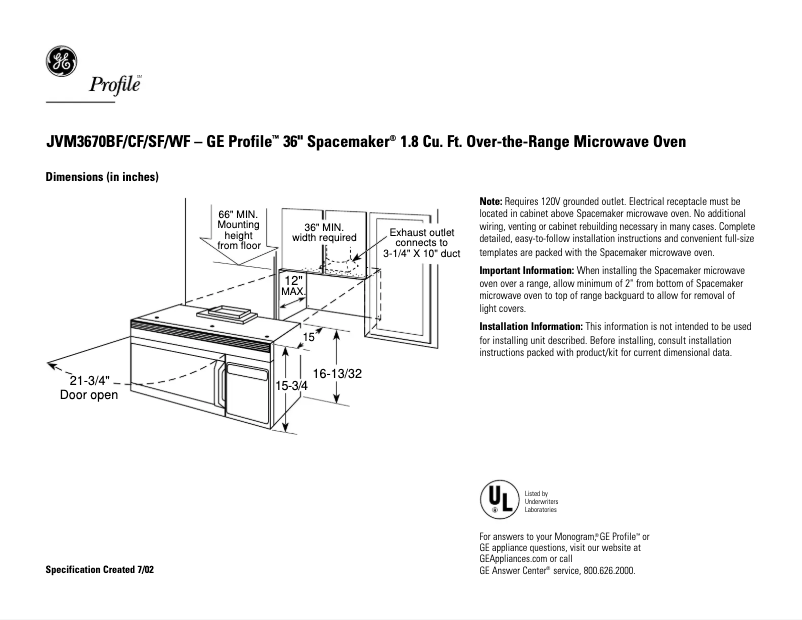 GE

Profile™

JVM3670BF/CF/SF/WF – GE Profile™ 36" Spacemaker® 1.8 Cu. Ft. Over-the-Range Microwave Oven

Dimensions (in inches)

66" MIN. Mounting height from floor

36" MIN. width required

Exhaust outlet connects to 3-1/4" X 10" duct

12" MAX.

15

16-13/32

15-3/4

21-3/4" Door open

Note: Requires 120V grounded outlet. Electrical receptacle must be located in cabinet above Spacemaker microwave oven. No additional wiring, venting or cabinet rebuilding necessary in many cases. Complete detailed, easy-to-follow installation instructions and convenient full-size templates are packed with the Spacemaker microwave oven.

Important Information: When installing the Spacemaker microwave oven over a range, allow minimum of 2" from bottom of Spacemaker microwave oven to top of range backguard to allow for removal of light covers.

Installation Information: This information is not intended to be used for installing unit described. Before installing, consult installation instructions packed with product/kit for current dimensional data.

UL Listed by Underwriters Laboratories

For answers to your Monogram,® GE Profile™ or GE appliance questions, visit our website at GEAppliances.com or call GE Answer Center® service, 800.626.2000.

Specification Created 7/02