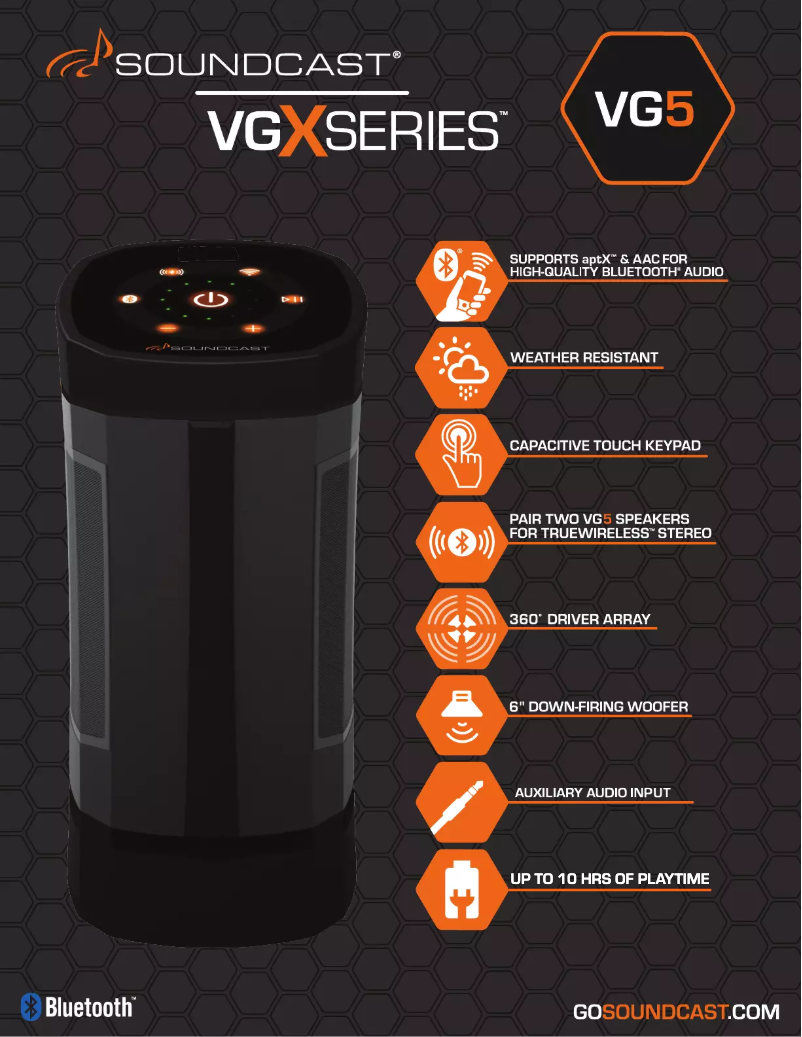 SOUNDCAST®

VGXSERIES™

VG5

SOUNDCAST

SUPPORTS aptX™ & AAC FOR HIGH-QUALITY BLUETOOTH® AUDIO

WEATHER RESISTANT

CAPACITIVE TOUCH KEYPAD

PAIR TWO VG5 SPEAKERS FOR TRUEWIRELESS™ STEREO

360° DRIVER ARRAY

6" DOWN-FIRING WOOFER

AUXILIARY AUDIO INPUT

UP TO 10 HRS OF PLAYTIME

Bluetooth™

GOSOUNDCAST.COM