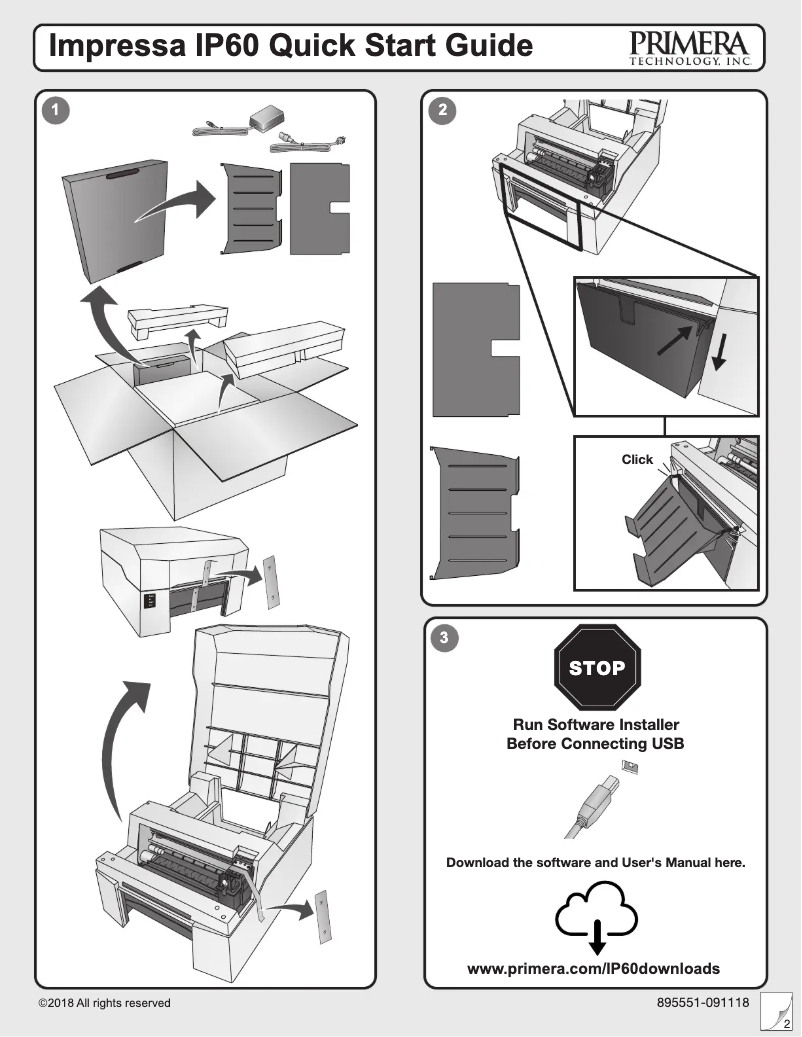 Impressa IP60 Quick Start Guide

PRIMERA
TECHNOLOGY, INC.

1

2

Click

3

STOP

Run Software Installer
Before Connecting USB

Download the software and User's Manual here.

www.primera.com/IP60downloads

©2018 All rights reserved

895551-091118

2