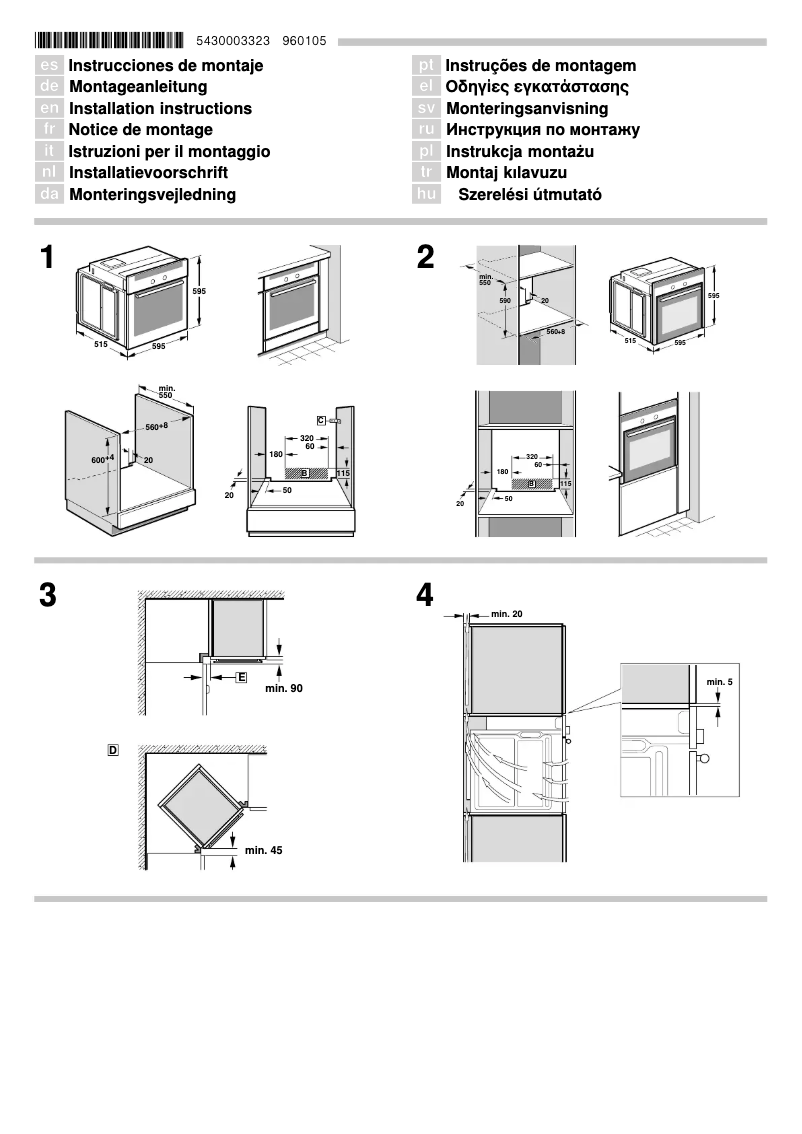 5430003323 960105

es Instrucciones de montaje
de Montageanleitung
en Installation instructions
fr Notice de montage
it Istruzioni per il montaggio
nl Installatievoorschrift
da Monteringsvejledning

pt Instruções de montagem
el Οδηγίες εγκατάστασης
sv Monteringsanvisning
ru Инструкция по монтажу
pl Instrukcja montażu
tr Montaj kılavuzu
hu Szerelési útmutató

1

595
515
595

min. 550
560+8
600+4
20

C
320
60
180
B
115
20
50

2

min. 550
590
20
560+8

595
515
595

320
60
180
B
115
20
50

3

E
min. 90

D

min. 45

4

min. 20

min. 5