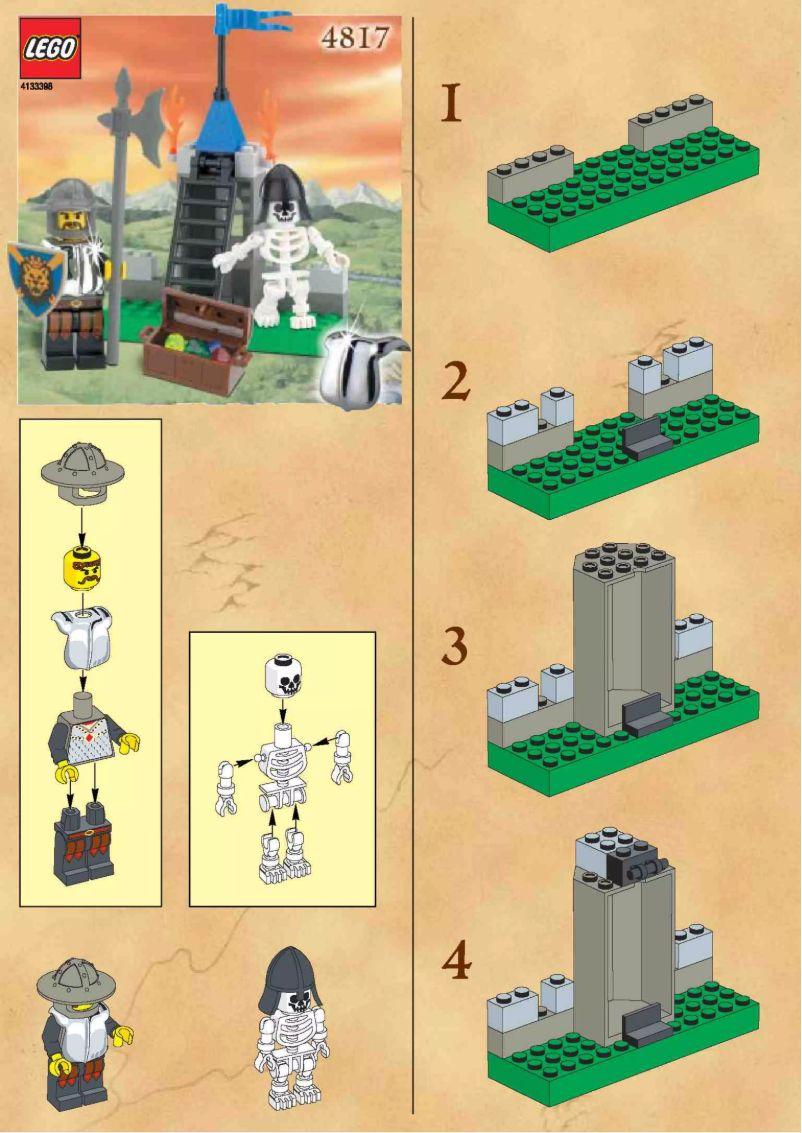 LEGO
4133398
4817

1

2

3

4